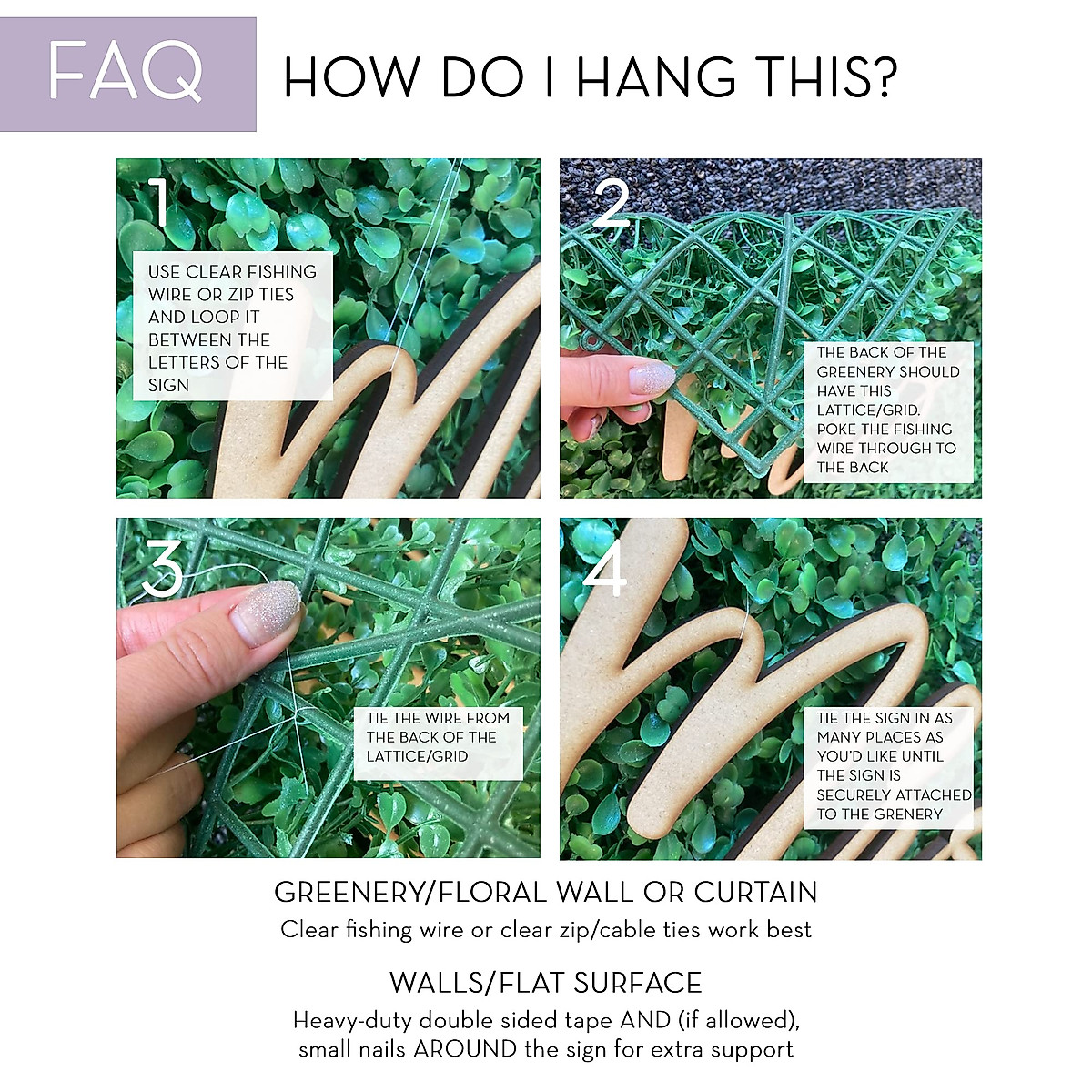 FAQ

HOW DO I HANG THIS?

1

USE CLEAR FISHING WIRE OR ZIP TIES AND LOOP IT BETWEEN THE LETTERS OF THE SIGN

2

THE BACK OF THE GREENERY SHOULD HAVE THIS LATTICE/GRID. POKE THE FISHING WIRE THROUGH TO THE BACK

3

TIE THE WIRE FROM THE BACK OF THE LATTICE/GRID

4

TIE THE SIGN IN AS MANY PLACES AS YOU'D LIKE UNTIL THE SIGN IS SECURELY ATTACHED TO THE GRENERY

GREENERY/FLORAL WALL OR CURTAIN

Clear fishing wire or clear zip/cable ties work best

WALLS/FLAT SURFACE

Heavy-duty double sided tape AND (if allowed), small nails AROUND the sign for extra support