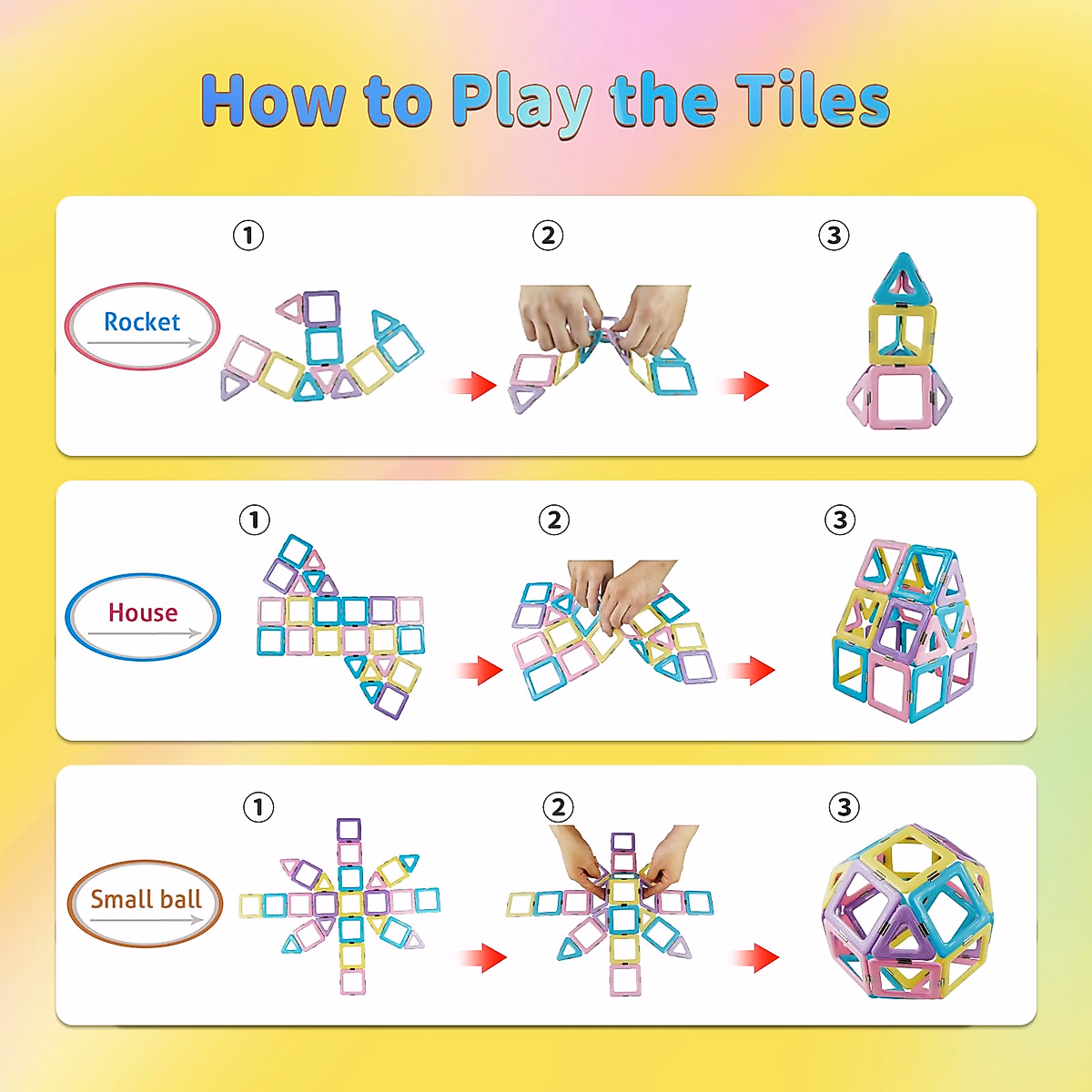 How to Play the Tiles

Rocket
①
②
③

House
①
②
③

Small ball
①
②
③