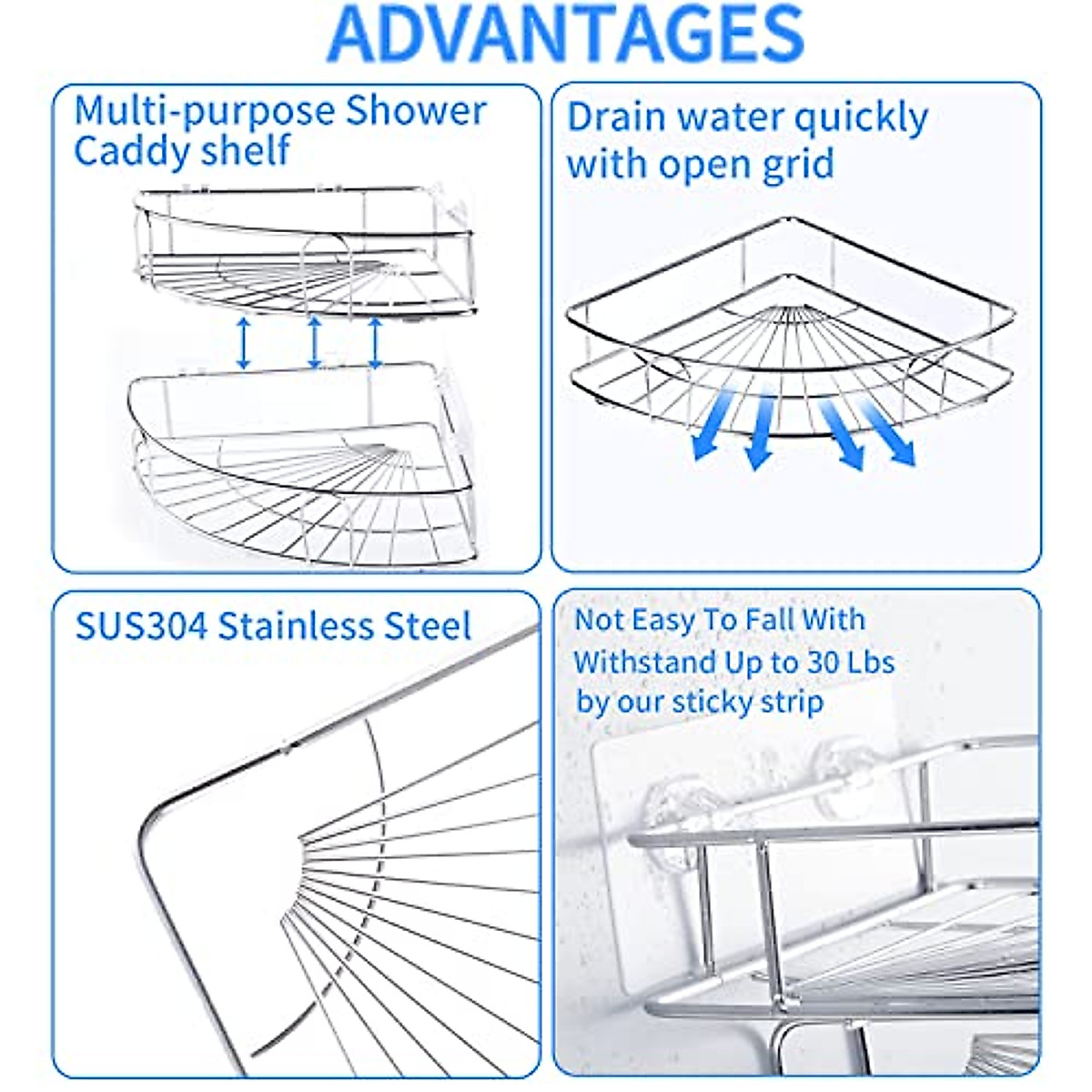 ADVANTAGES

Multi-purpose Shower Caddy shelf

Drain water quickly with open grid

SUS304 Stainless Steel

Not Easy To Fall With Withstand Up to 30 Lbs by our sticky strip