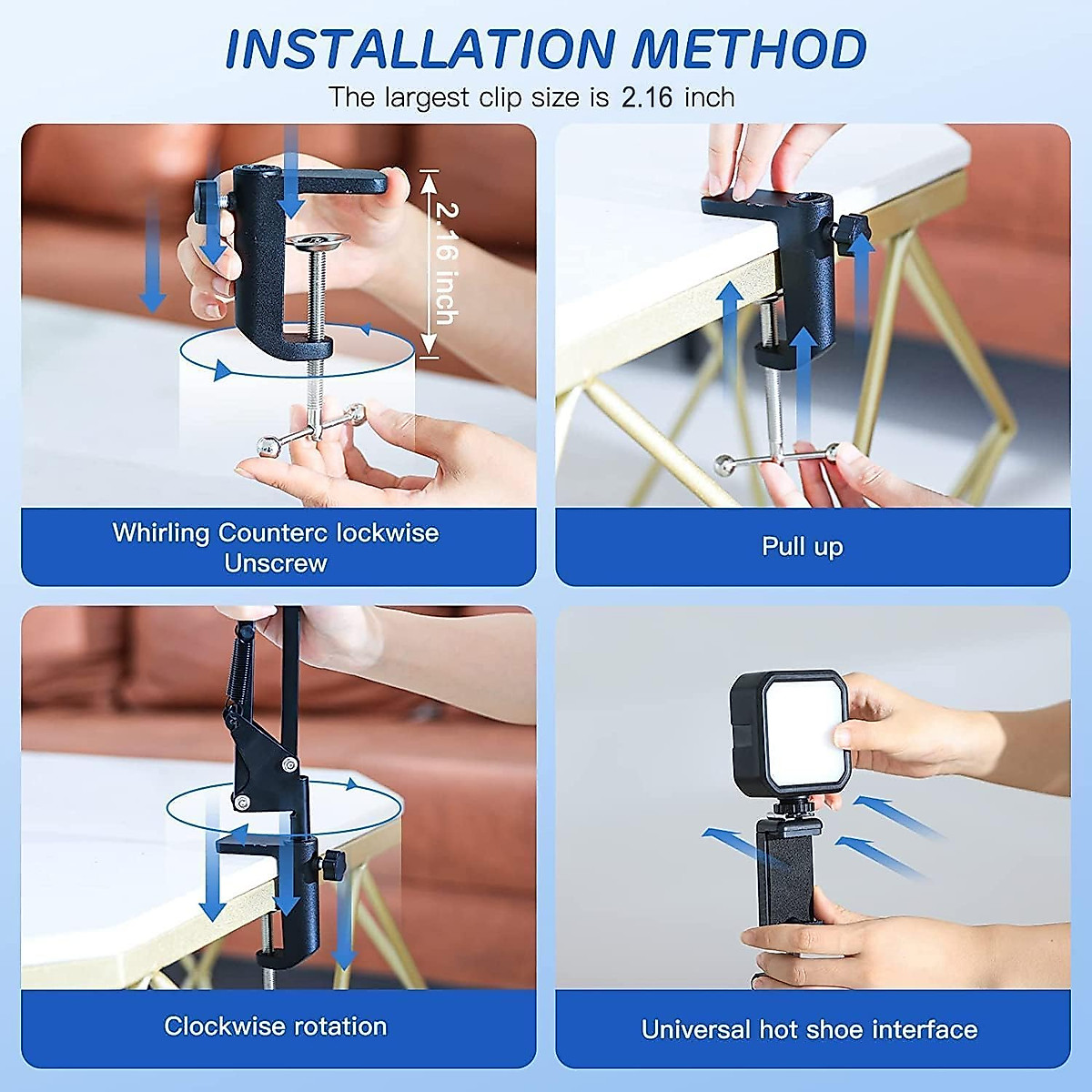 INSTALLATION METHOD

The largest clip size is 2.16 inch

2.16 inch

Whirling Counterc lockwise Unscrew

Pull up

Clockwise rotation

Universal hot shoe interface