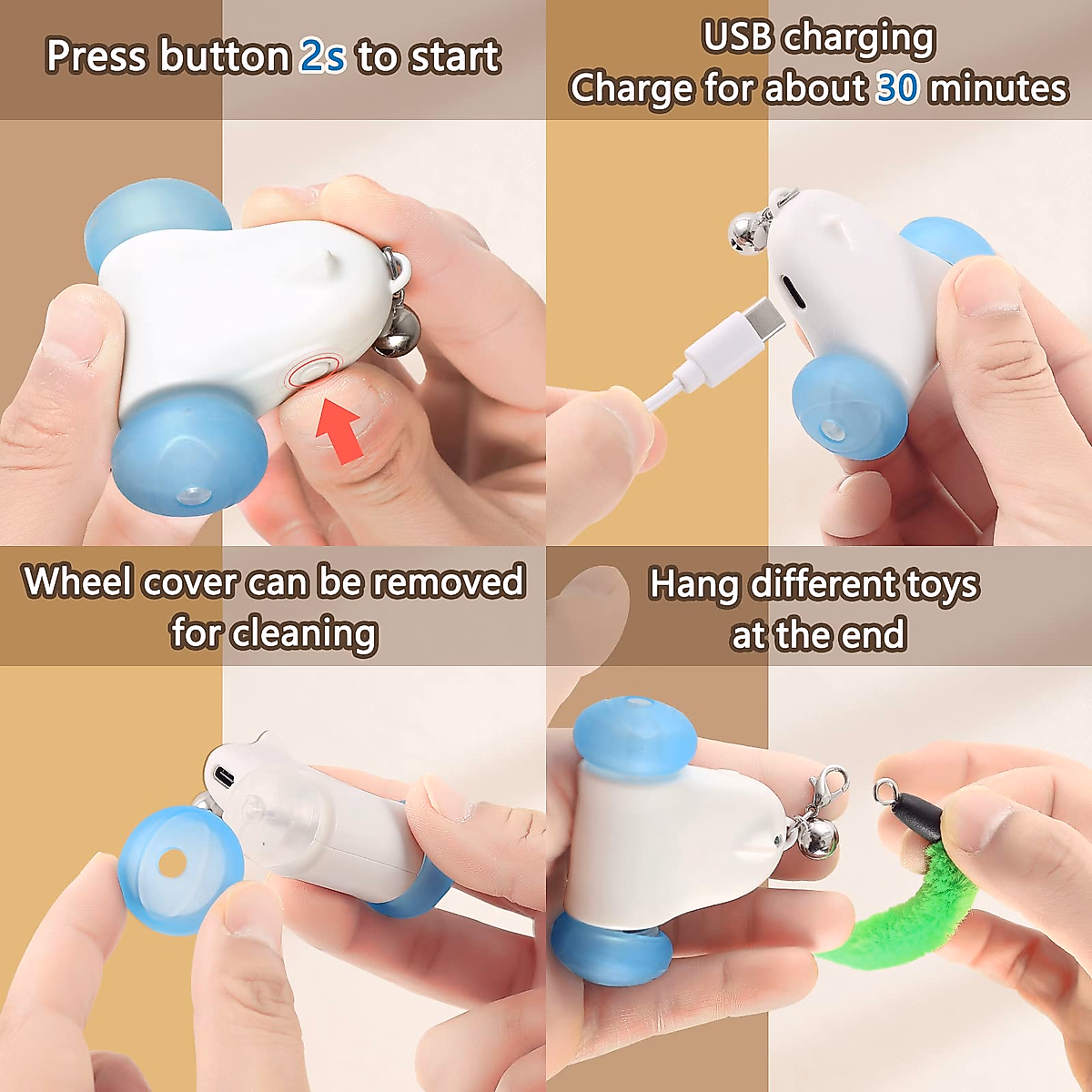 Press button 2s to start

USB charging
Charge for about 30 minutes

Wheel cover can be removed for cleaning

Hang different toys at the end