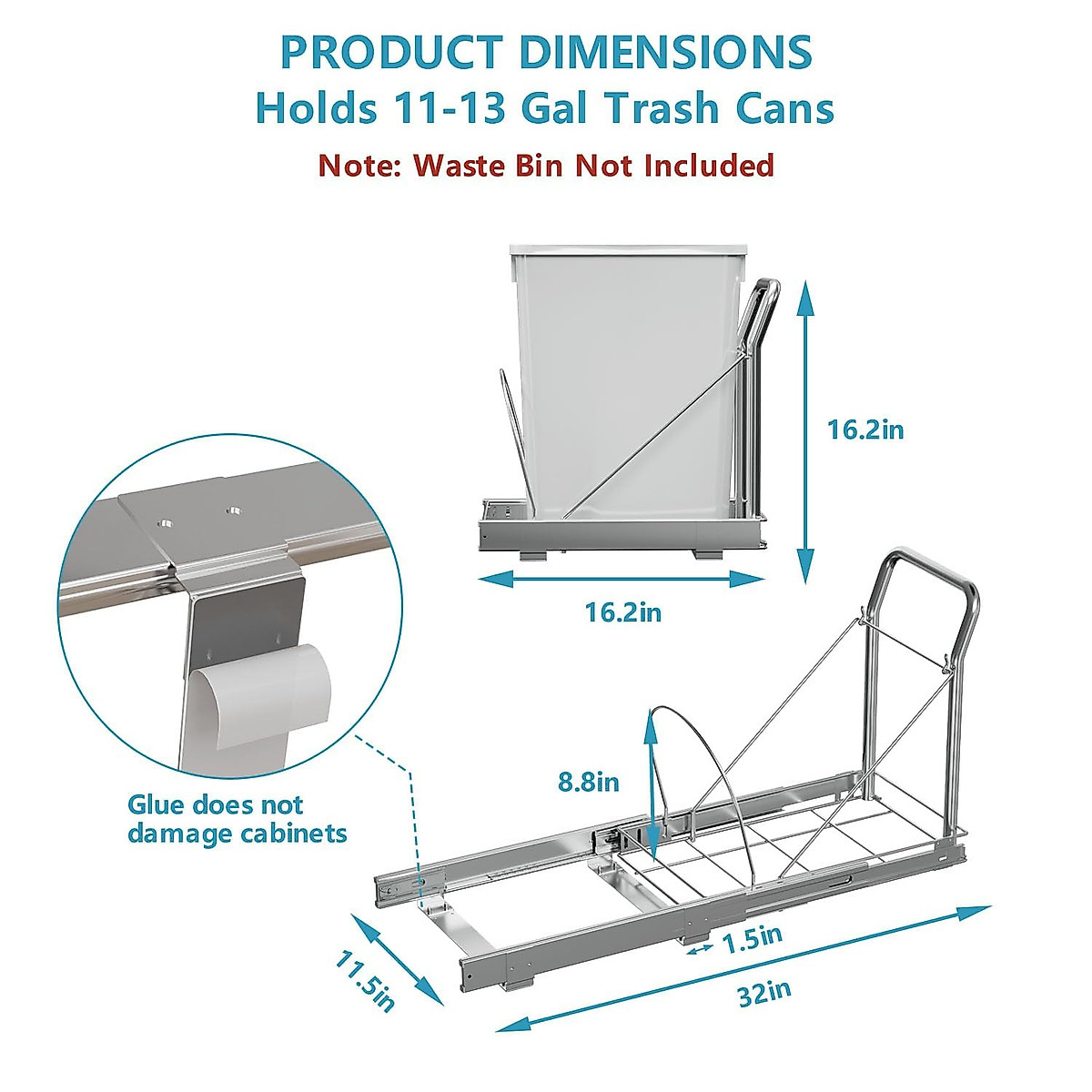 PRODUCT DIMENSIONS
Holds 11-13 Gal Trash Cans
Note: Waste Bin Not Included

16.2in
16.2in

Glue does not damage cabinets

8.8in
1.5in
11.5in
32in