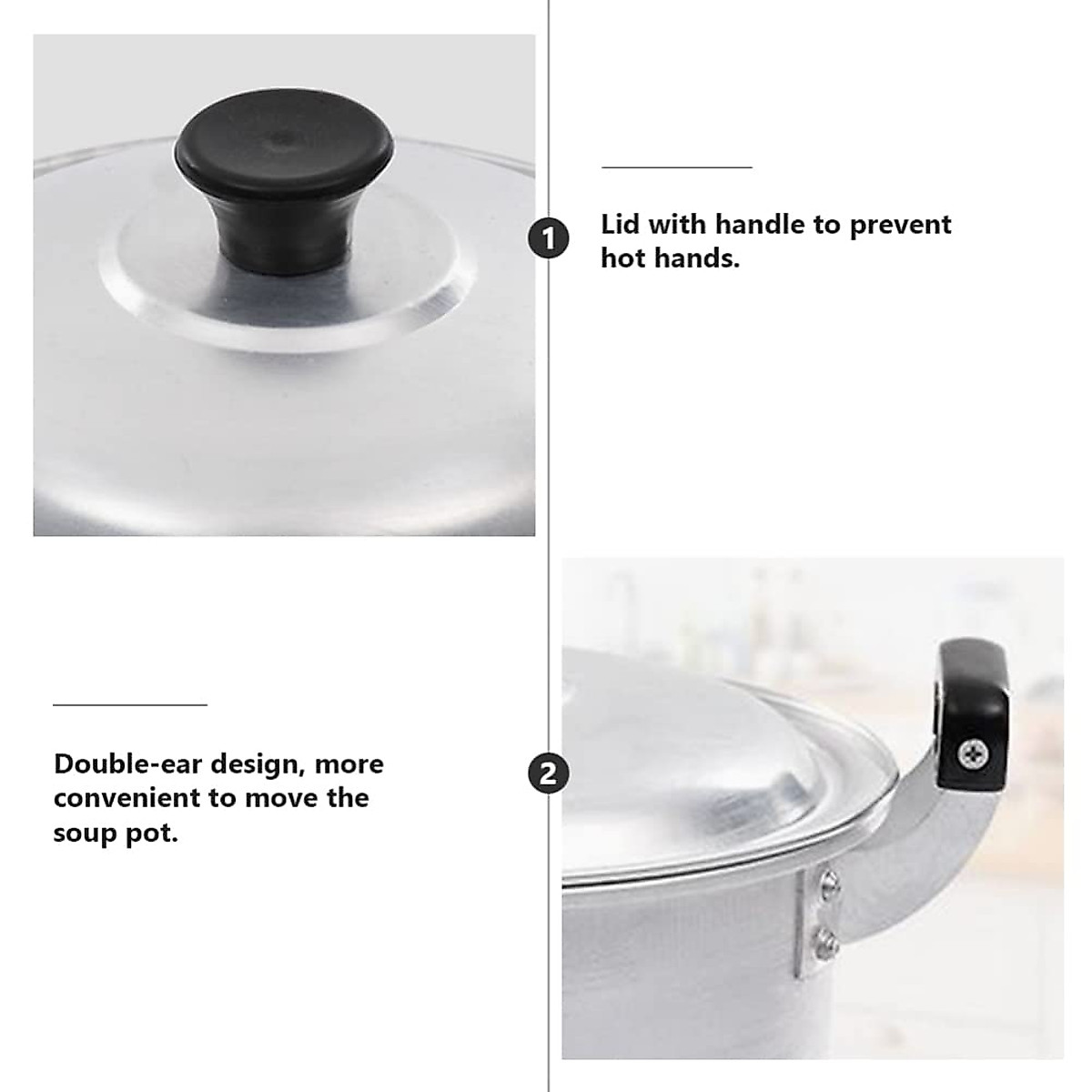 1

Lid with handle to prevent hot hands.

Double-ear design, more convenient to move the soup pot.

2