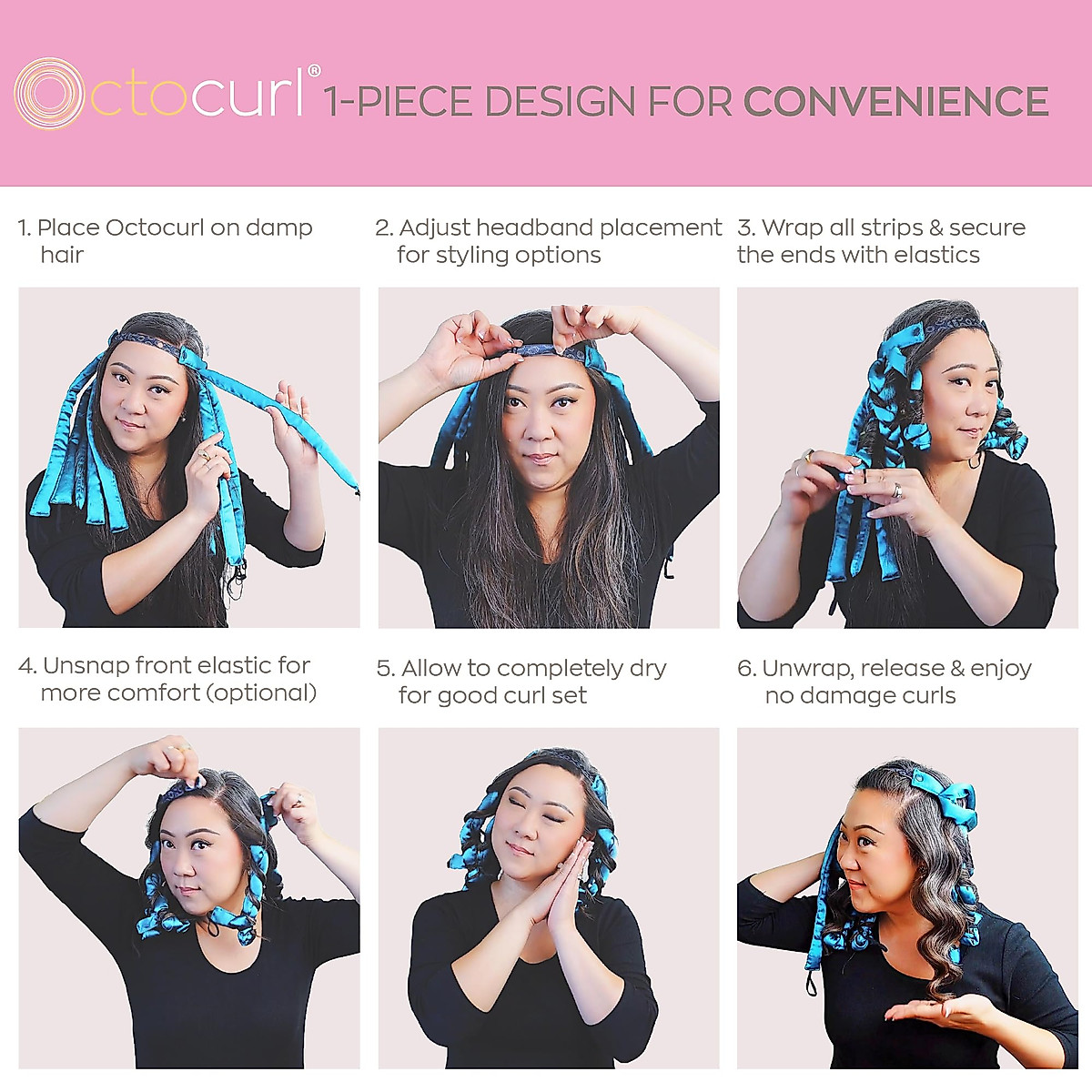 Octocurl® 1-PIECE DESIGN FOR CONVENIENCE

1. Place Octocurl on damp hair

2. Adjust headband placement for styling options

3. Wrap all strips & secure the ends with elastics

4. Unsnap front elastic for more comfort (optional)

5. Allow to completely dry for good curl set

6. Unwrap, release & enjoy no damage curls