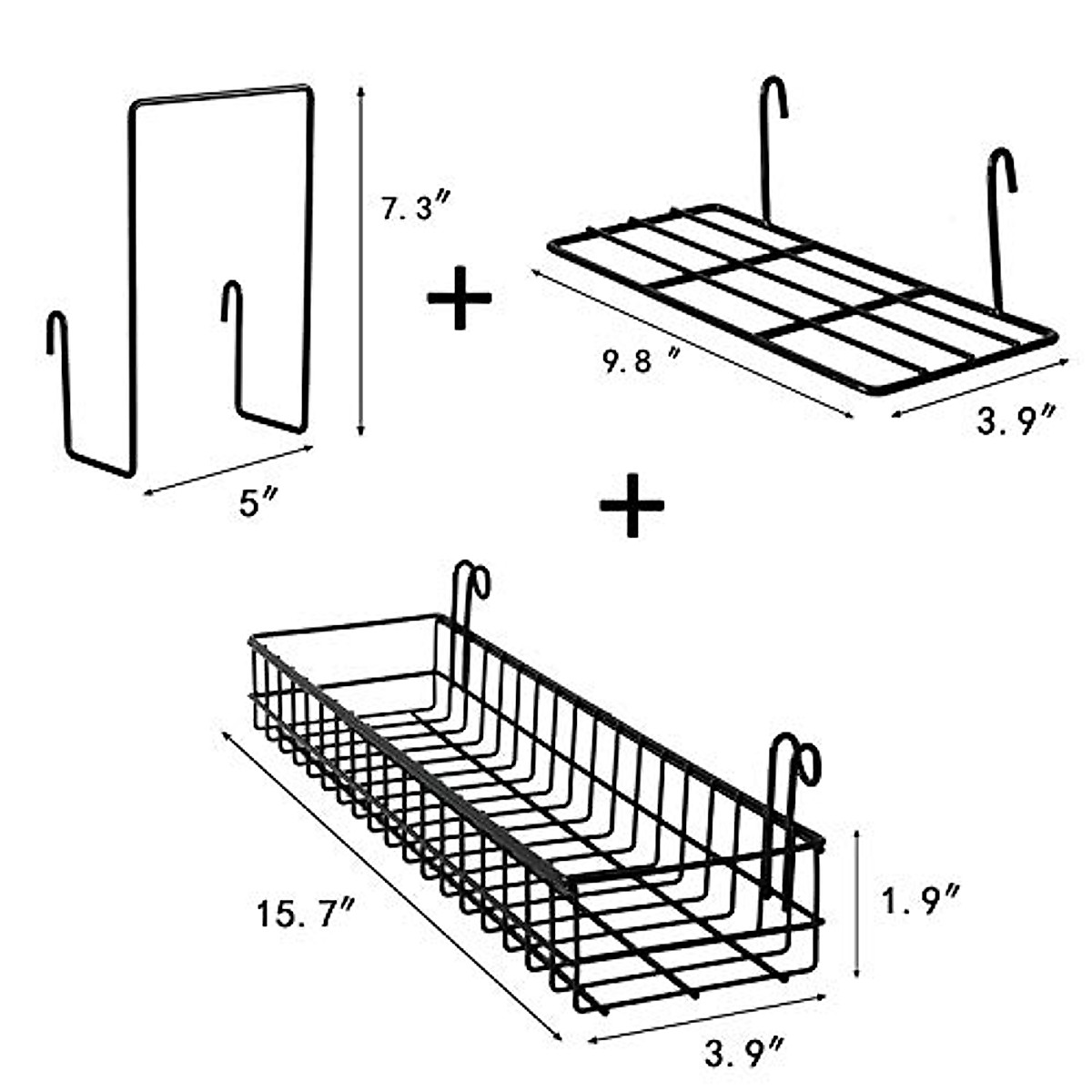 7.3″

5″

+

9.8 ″

3.9″

+

15.7″

1.9″

3.9″