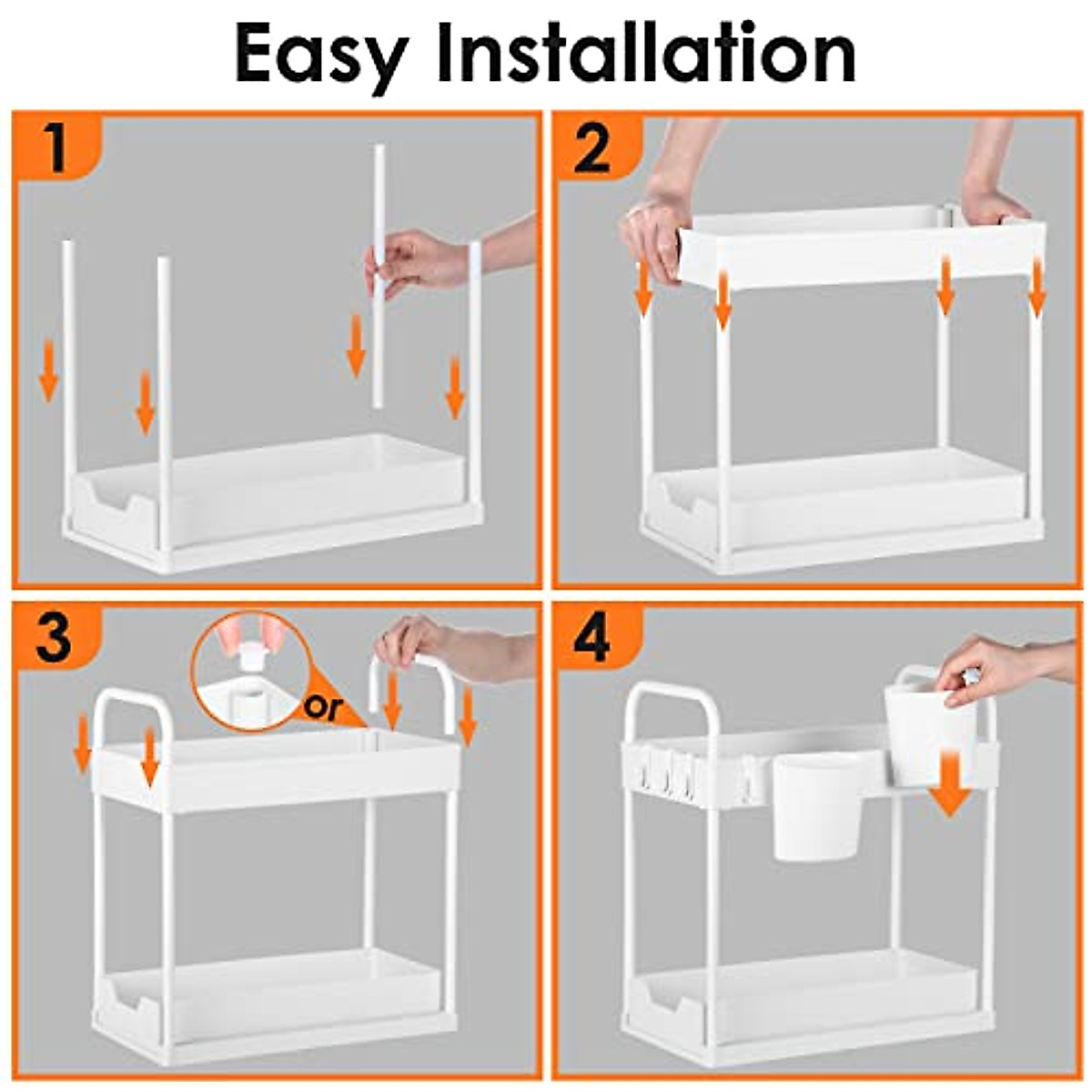 Easy Installation

1

2

3

or

4