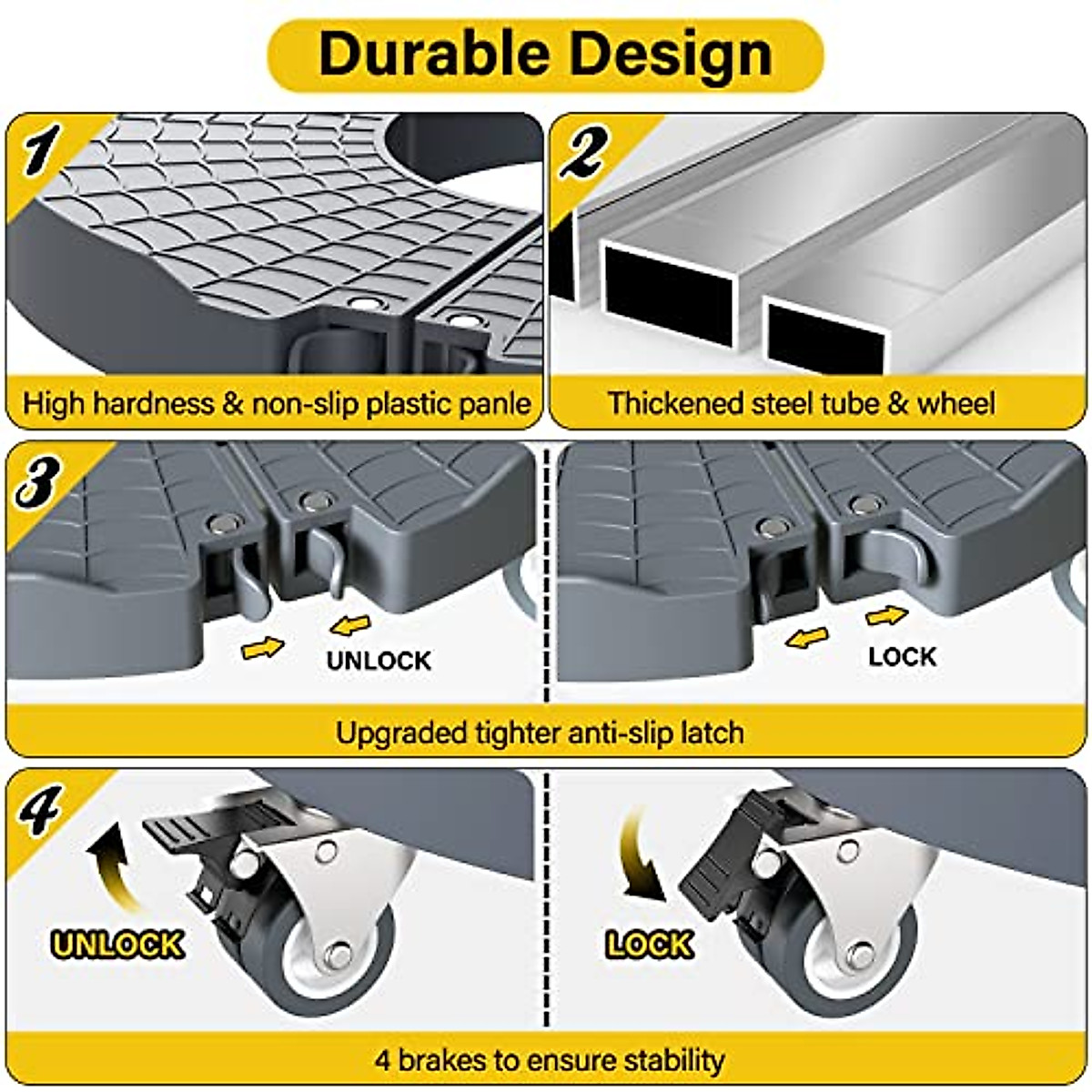 Durable Design

1

High hardness & non-slip plastic panle

2

Thickened steel tube & wheel

3

UNLOCK

LOCK

Upgraded tighter anti-slip latch

4

UNLOCK

LOCK

4 brakes to ensure stability