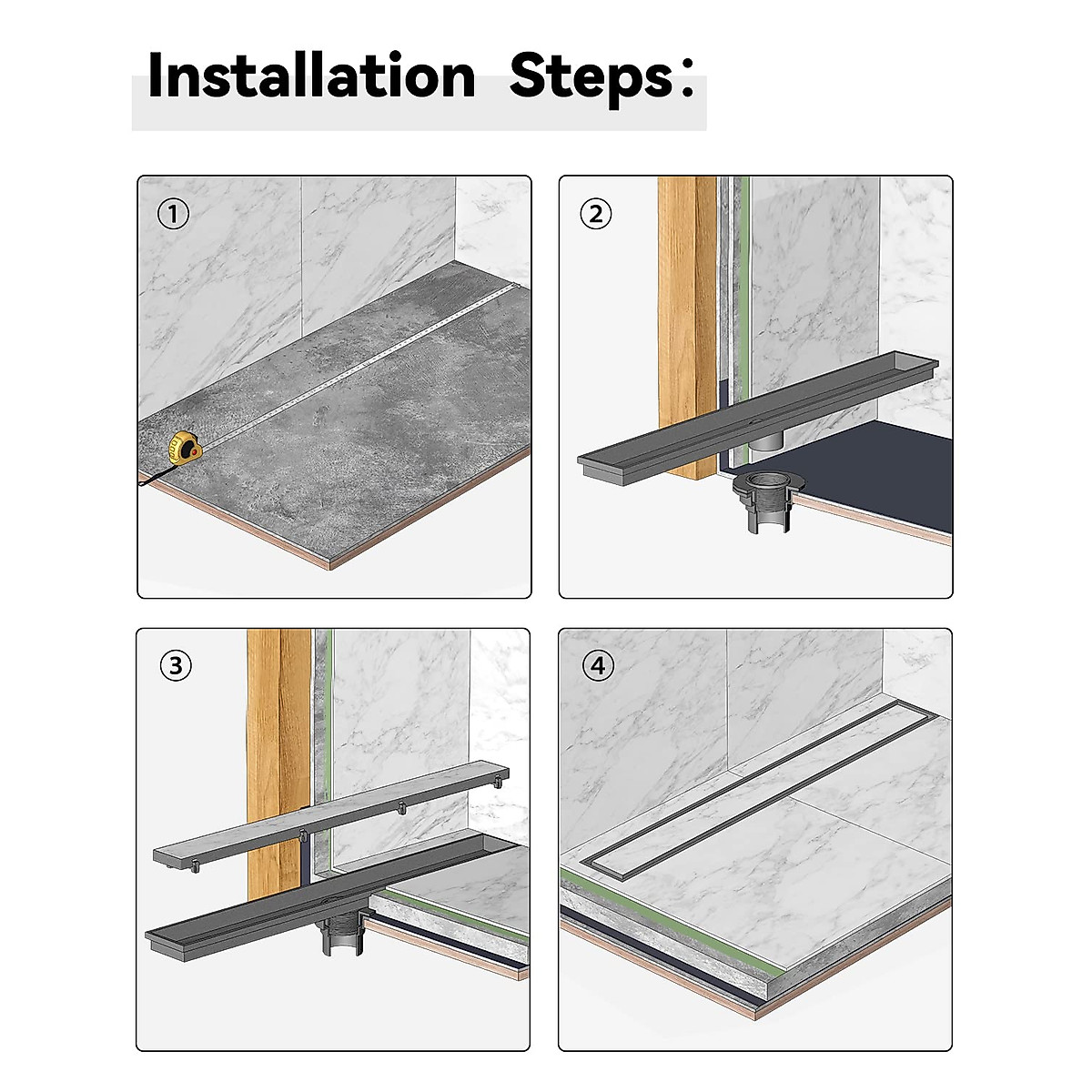 Installation Steps:

①

②

③

④