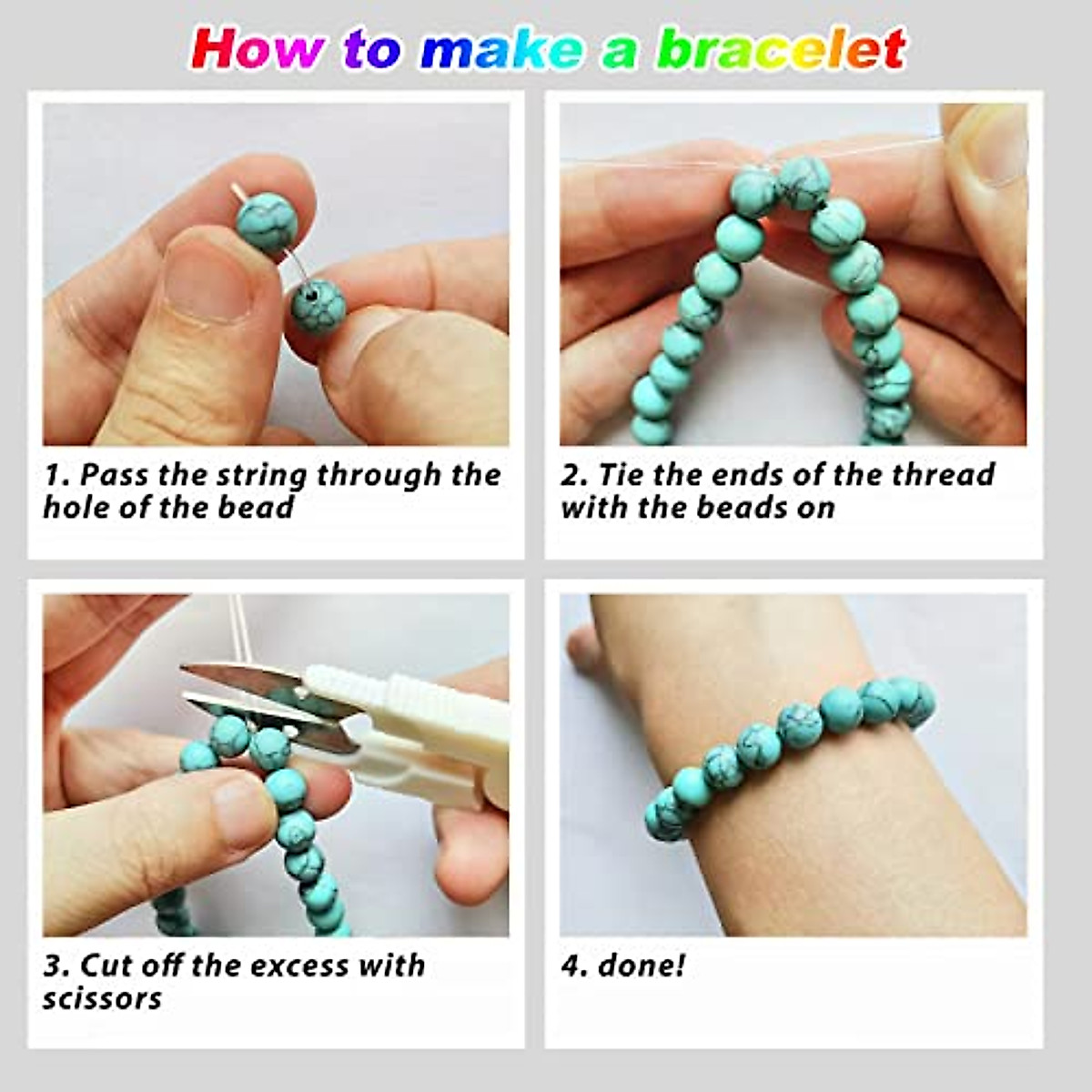 How to make a bracelet

1. Pass the string through the hole of the bead

2. Tie the ends of the thread with the beads on

3. Cut off the excess with scissors

4. done!