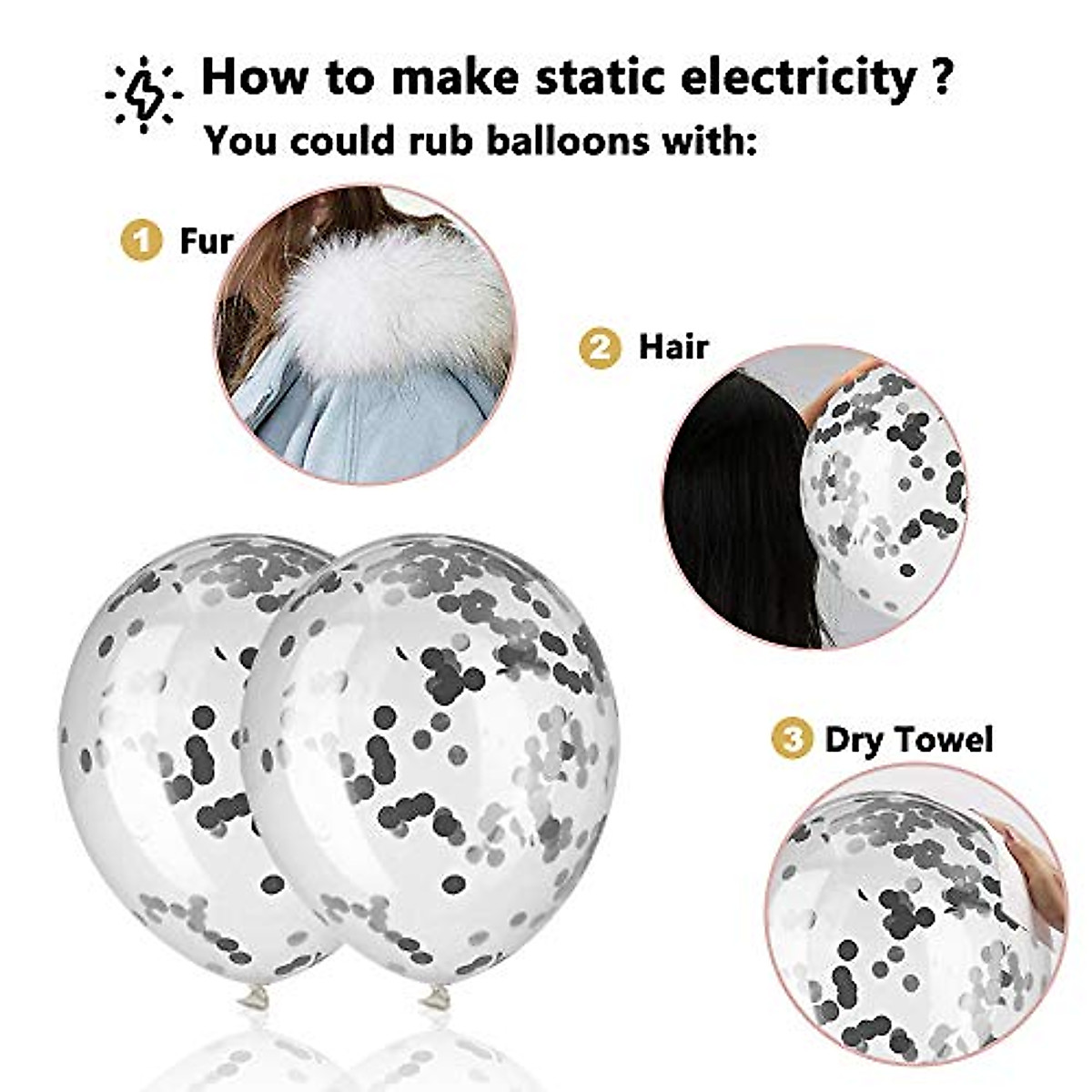 How to make static electricity ?
You could rub balloons with:

1 Fur

2 Hair

3 Dry Towel