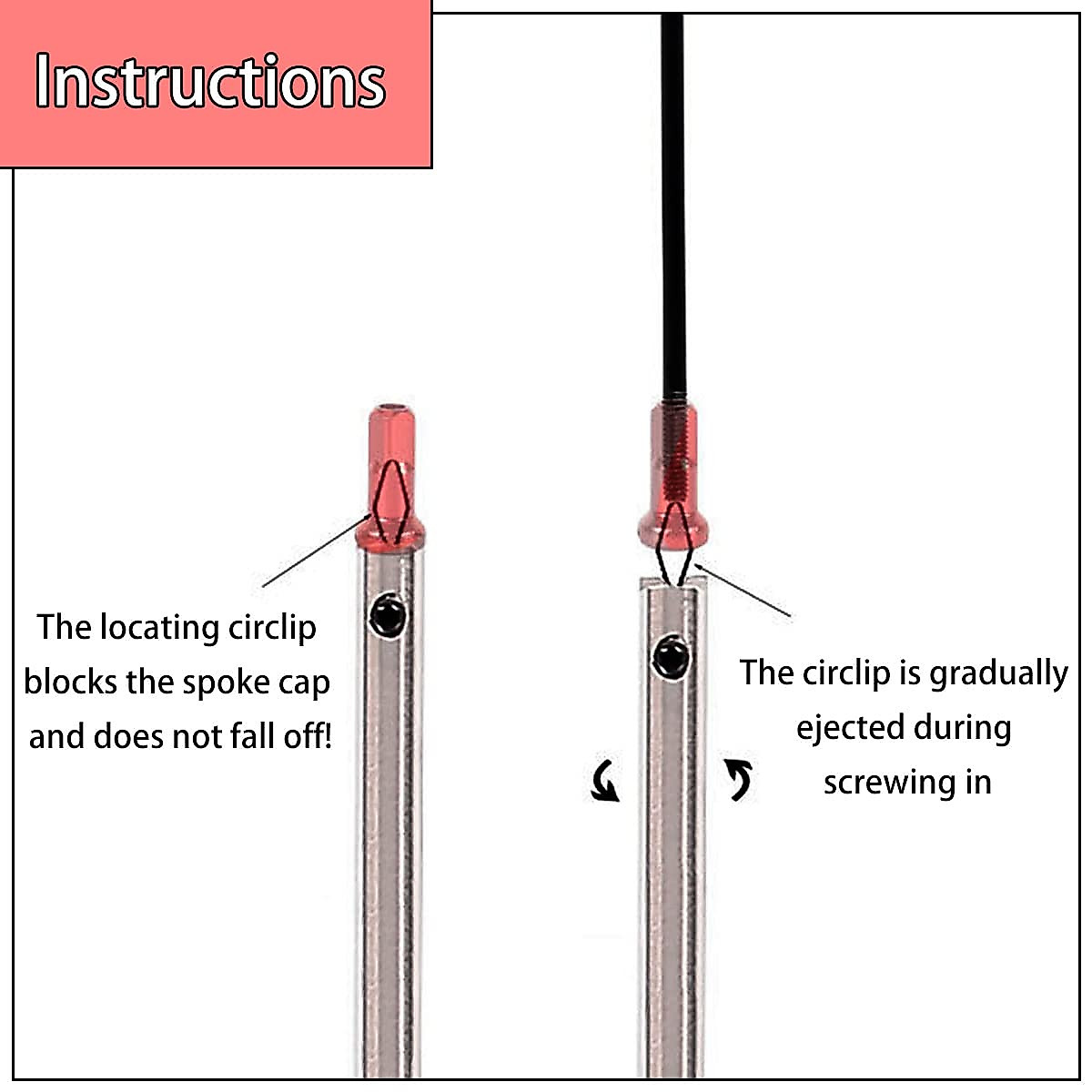 Instructions

The locating circlip blocks the spoke cap and does not fall off!

The circlip is gradually ejected during screwing in