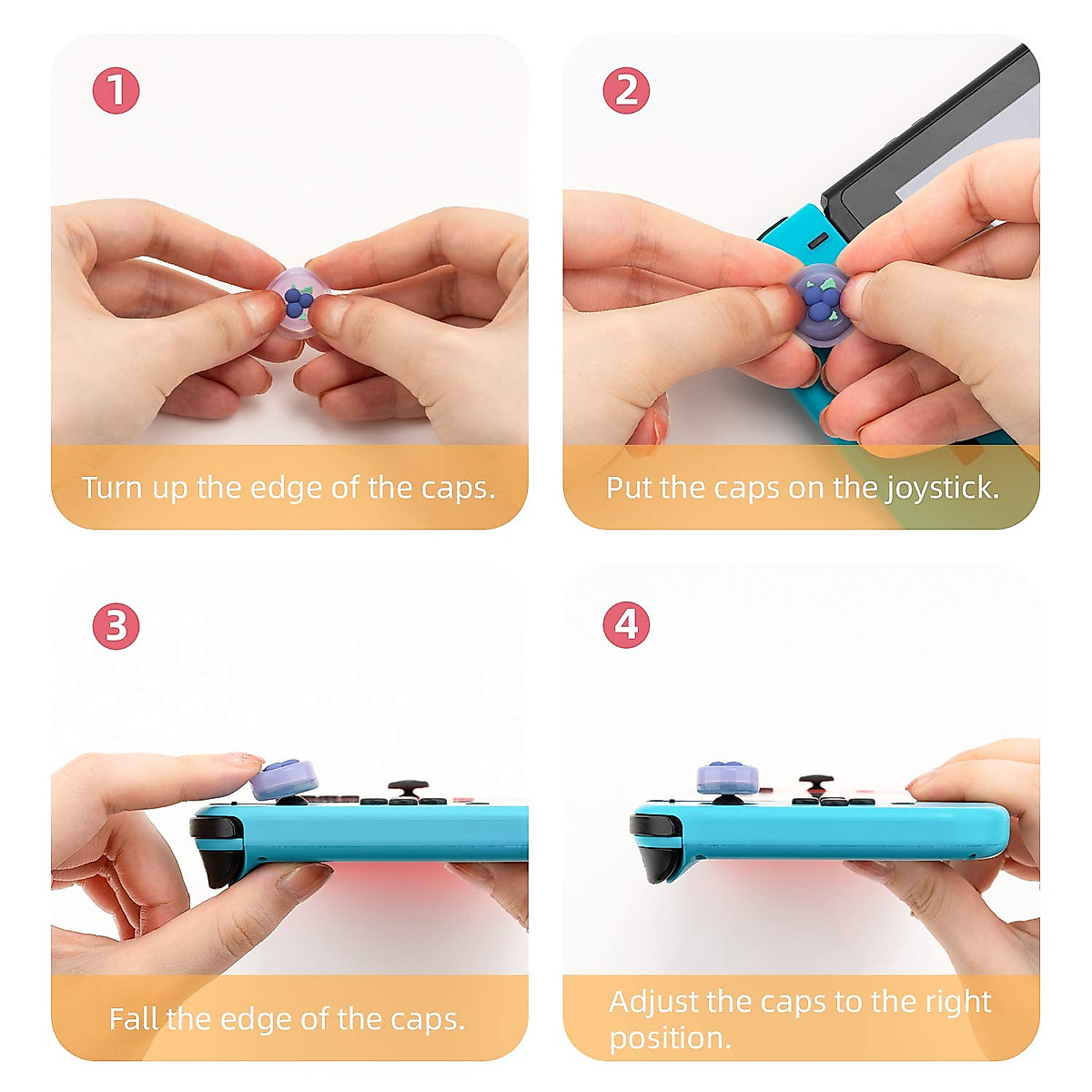 1

Turn up the edge of the caps.

2

Put the caps on the joystick.

3

Fall the edge of the caps.

4

Adjust the caps to the right position.