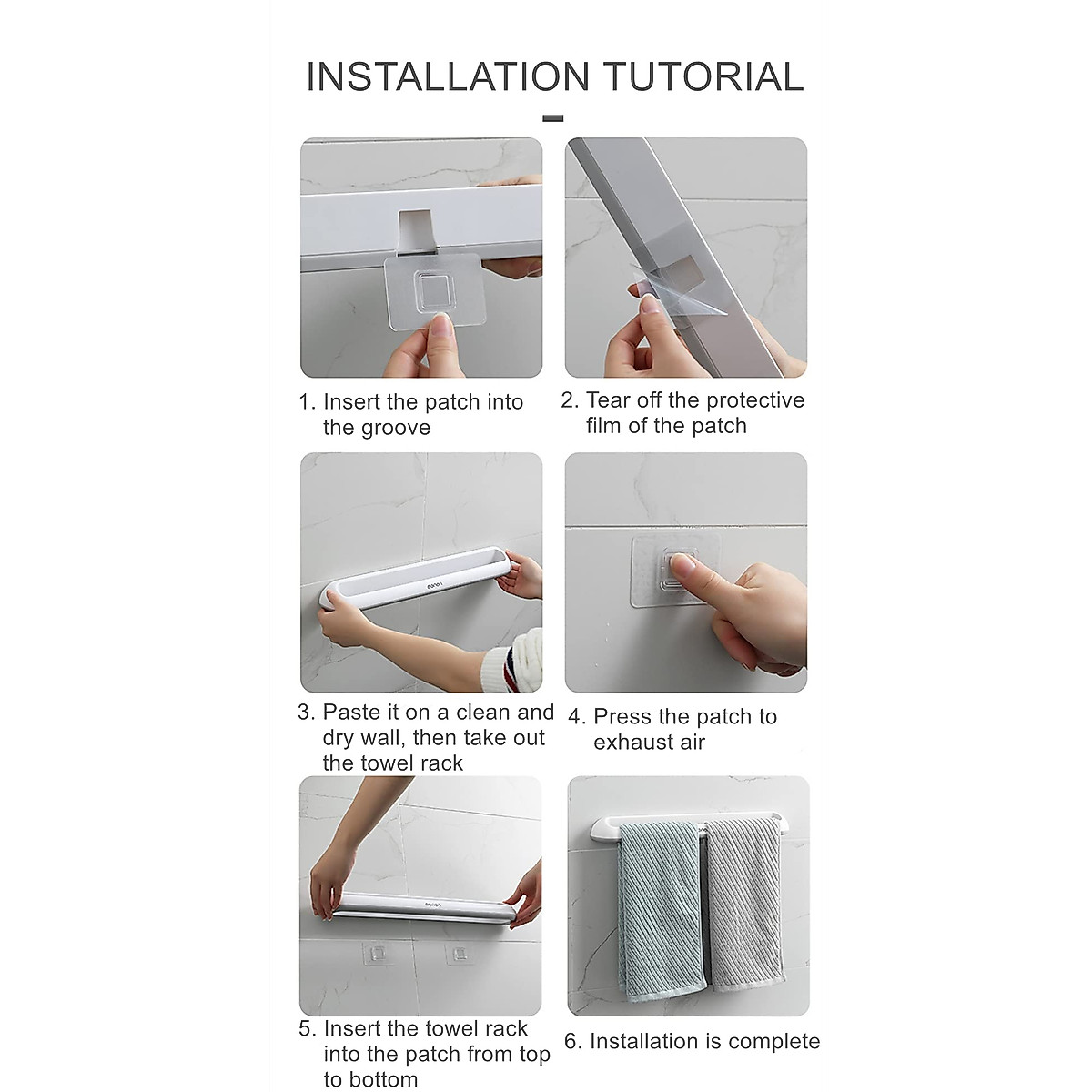 INSTALLATION TUTORIAL

1. Insert the patch into the groove

2. Tear off the protective film of the patch

3. Paste it on a clean and dry wall, then take out the towel rack

4. Press the patch to exhaust air

5. Insert the towel rack into the patch from top to bottom

6. Installation is complete