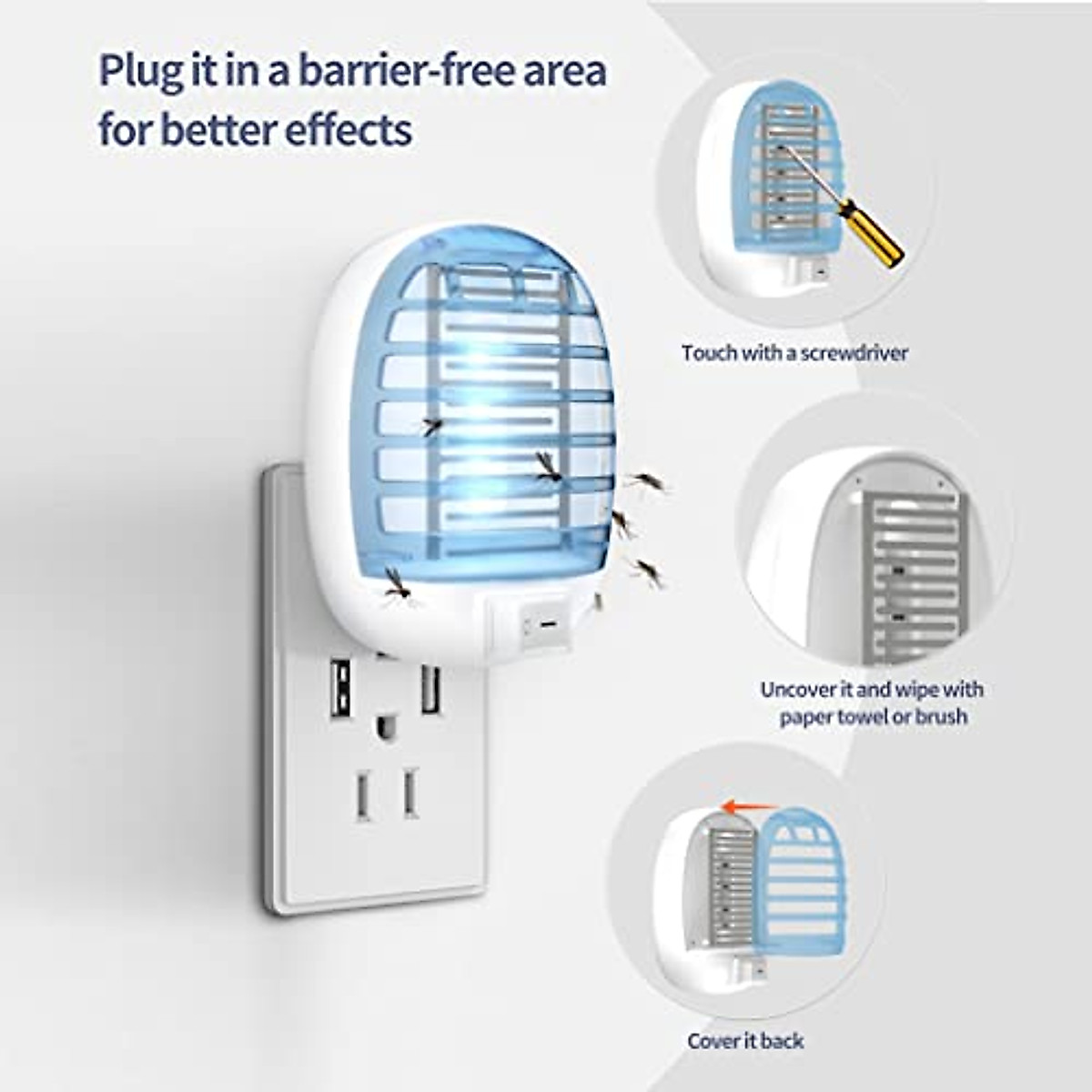 Plug it in a barrier-free area for better effects

Touch with a screwdriver

Uncover it and wipe with paper towel or brush

Cover it back