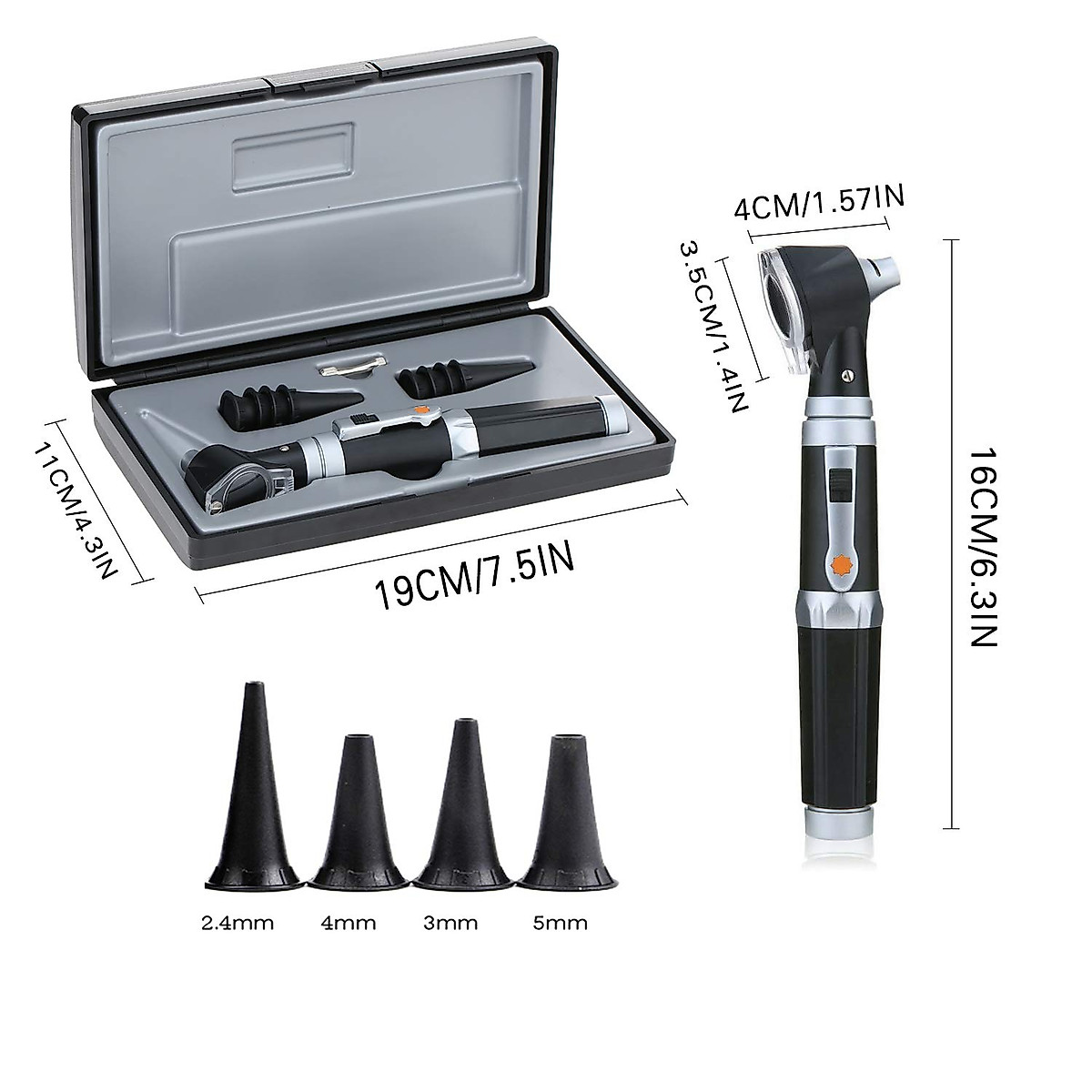 11CM/4.3IN

19CM/7.5IN

4CM/1.57IN

3.5CM/1.4IN

16CM/6.3IN

2.4mm

4mm

3mm

5mm