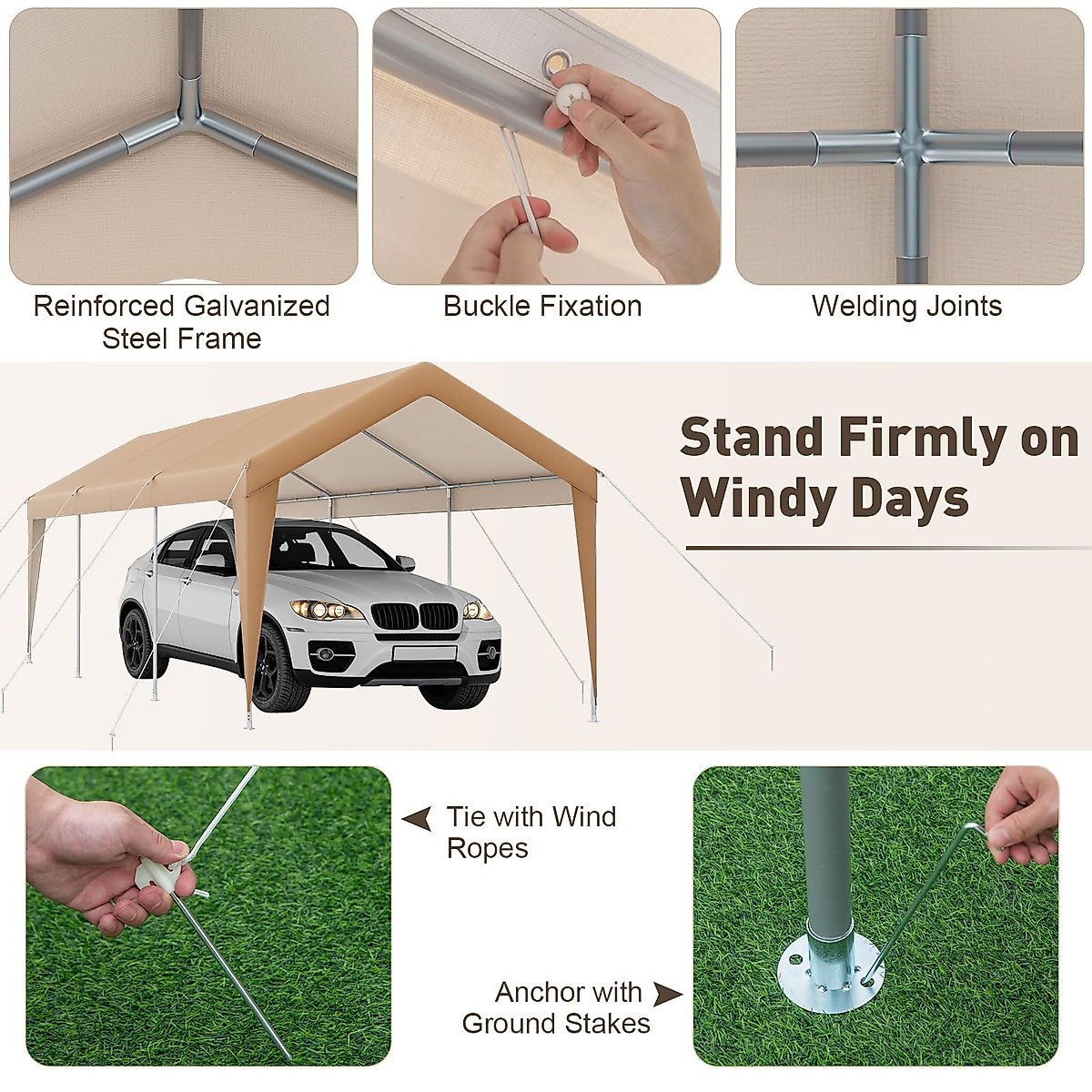 Reinforced Galvanized Steel Frame

Buckle Fixation

Welding Joints

Stand Firmly on Windy Days

Tie with Wind Ropes

Anchor with Ground Stakes