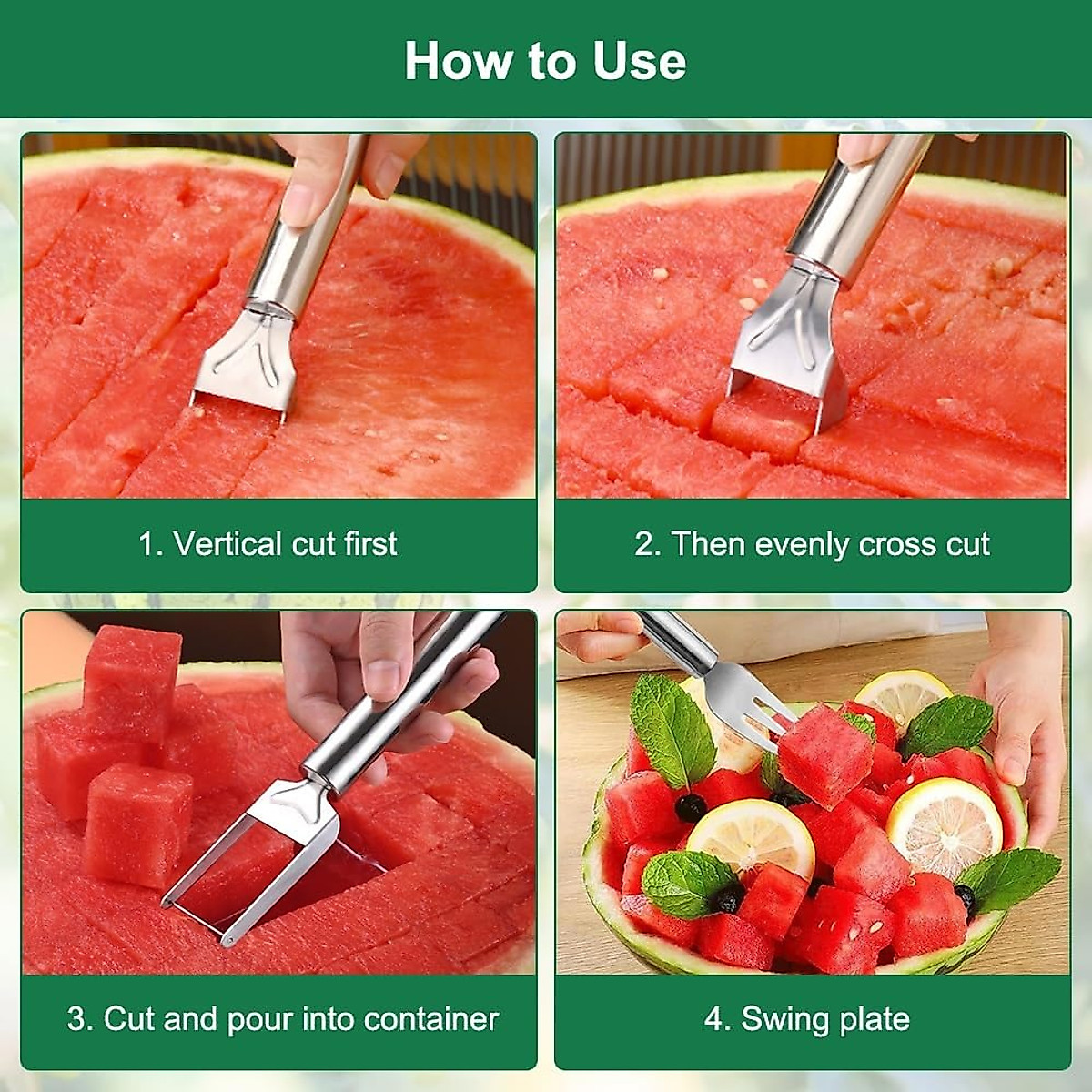 How to Use

1. Vertical cut first

2. Then evenly cross cut

3. Cut and pour into container

4. Swing plate