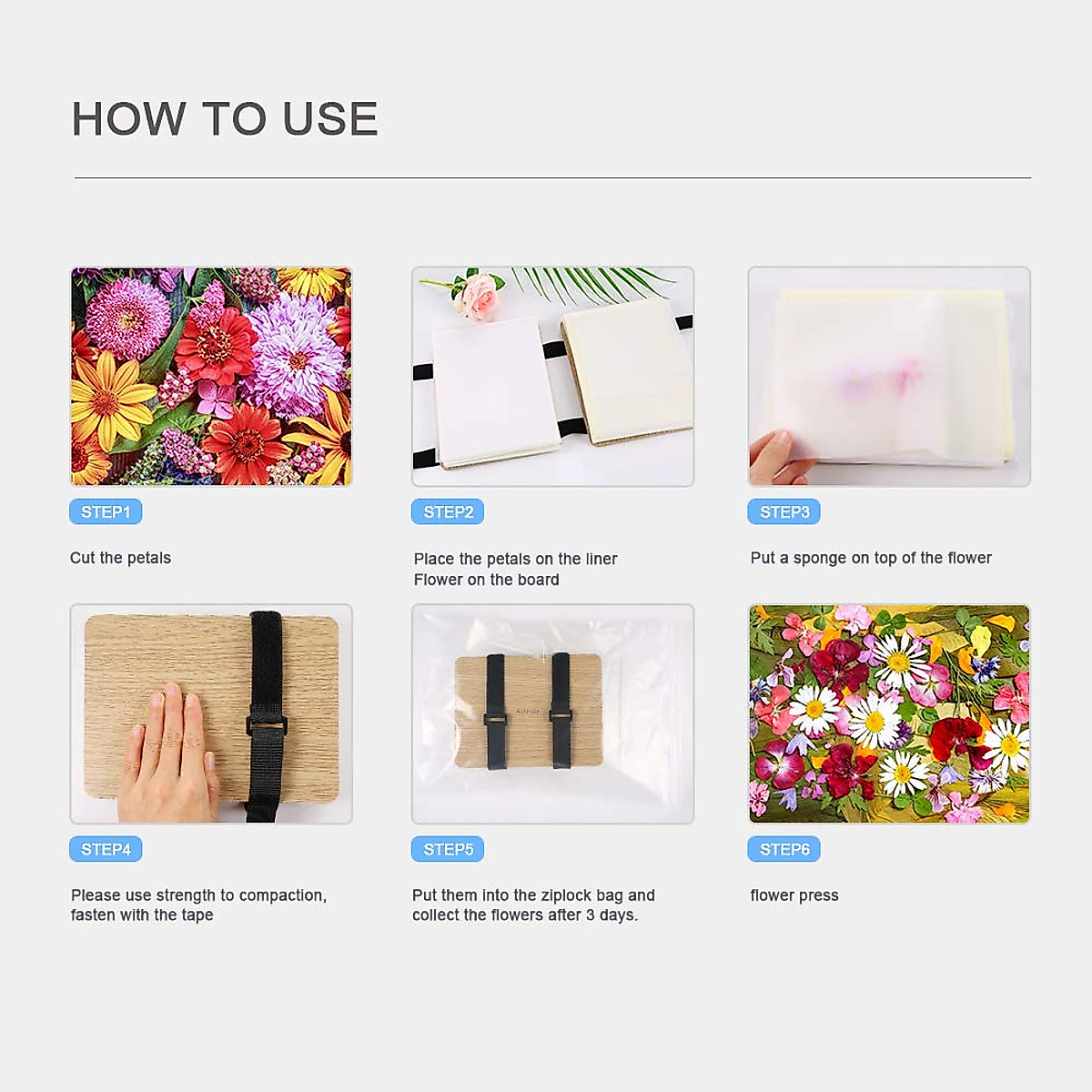 HOW TO USE

STEP1

Cut the petals

STEP2

Place the petals on the liner
Flower on the board

STEP3

Put a sponge on top of the flower

STEP4

Please use strength to compaction, fasten with the tape

STEP5

Put them into the ziplock bag and collect the flowers after 3 days.

STEP6

flower press