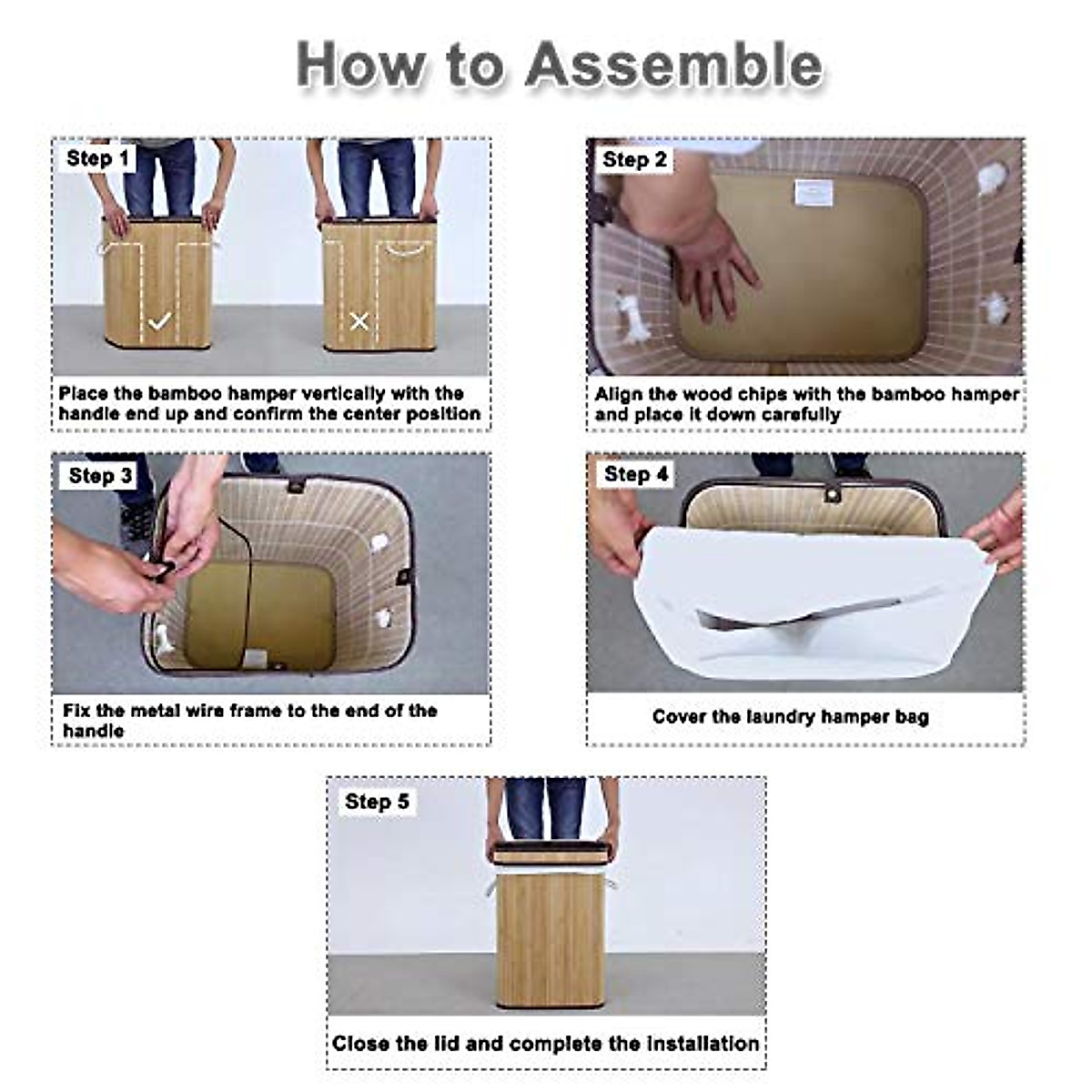 How to Assemble

Step 1

Place the bamboo hamper vertically with the handle end up and confirm the center position

Step 2

Align the wood chips with the bamboo hamper and place it down carefully

Step 3

Fix the metal wire frame to the end of the handle

Step 4

Cover the laundry hamper bag

Step 5

Close the lid and complete the installation