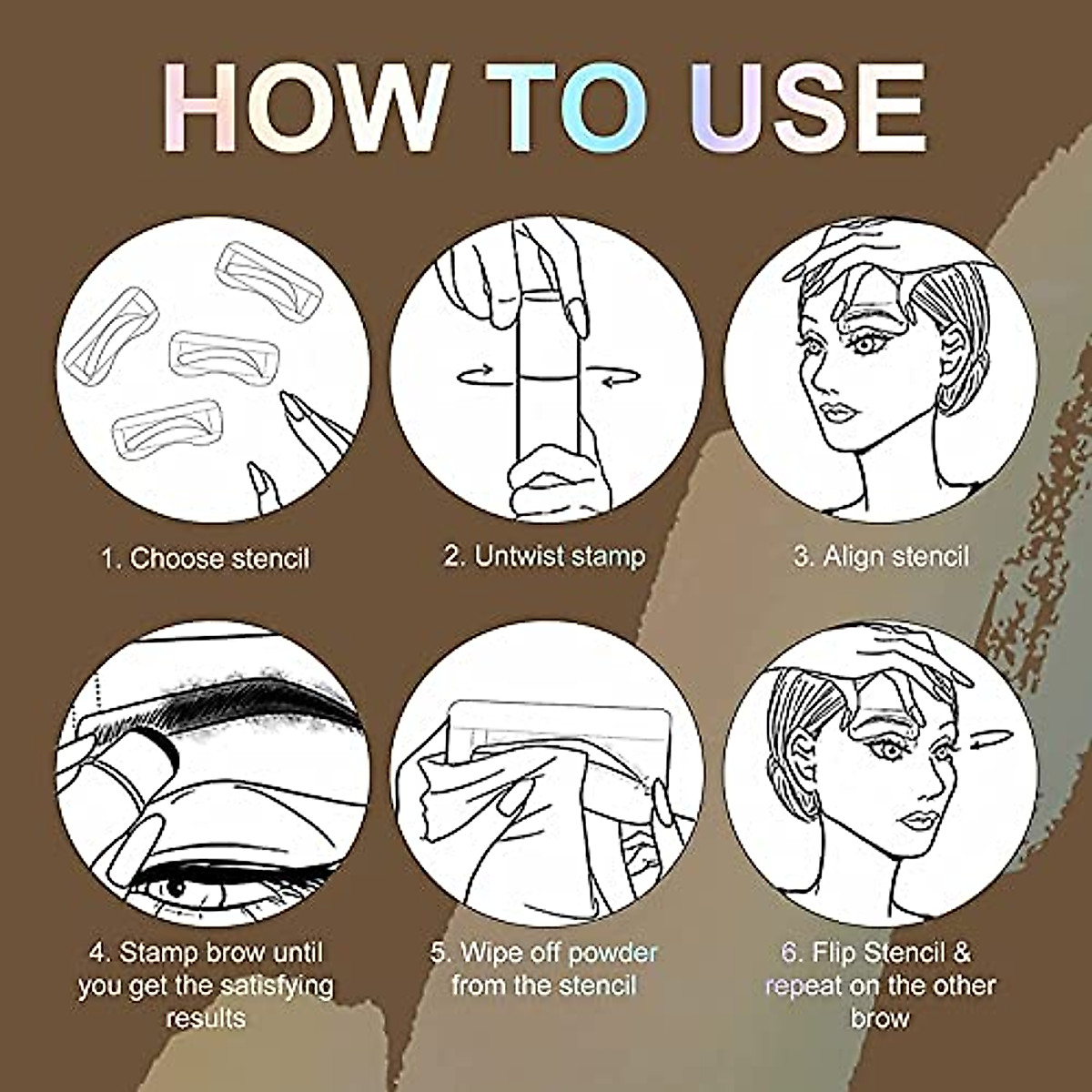 HOW TO USE

1. Choose stencil

2. Untwist stamp

3. Align stencil

4. Stamp brow until you get the satisfying results

5. Wipe off powder from the stencil

6. Flip Stencil & repeat on the other brow