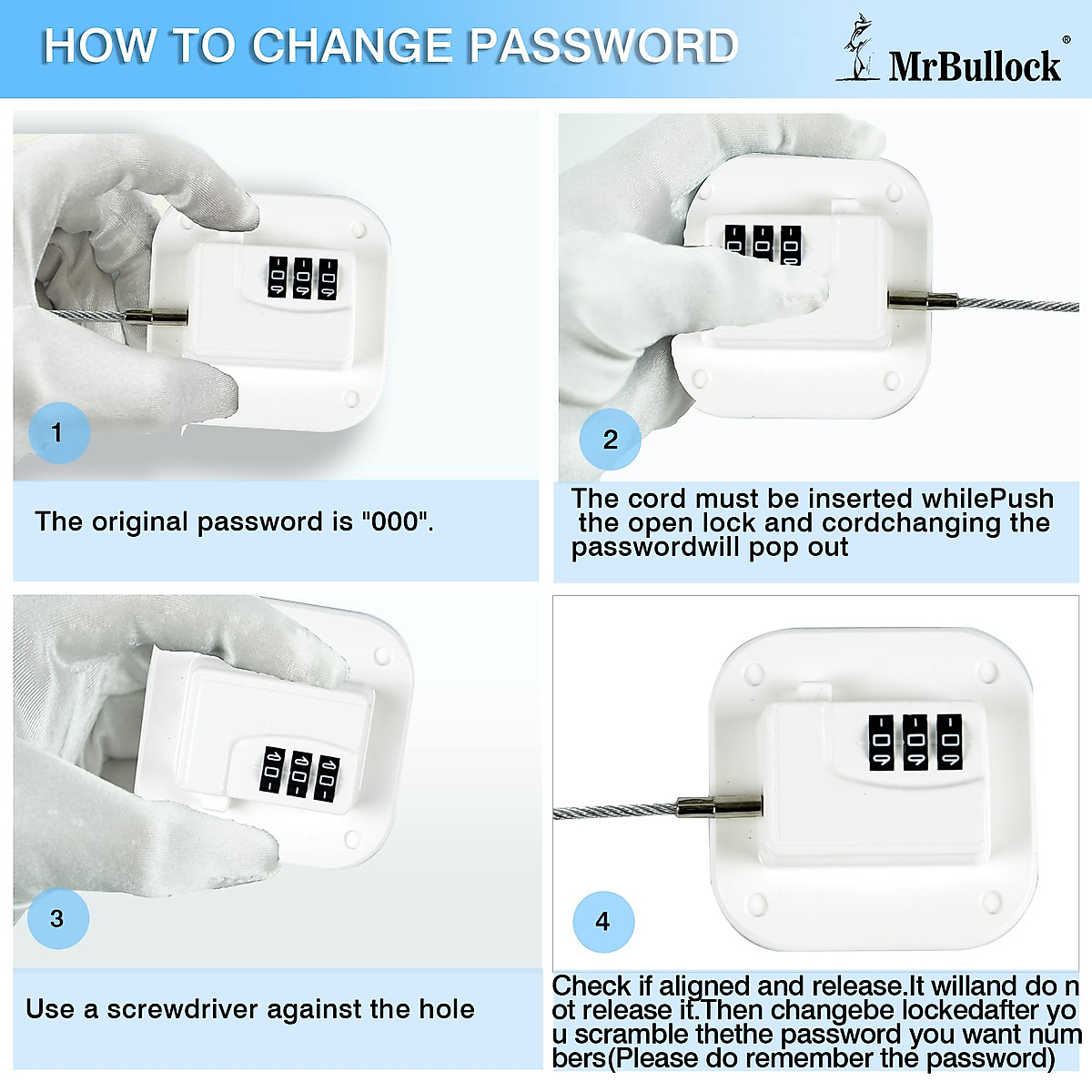 HOW TO CHANGE PASSWORD

MrBullock®

1

The original password is "000".

2

The cord must be inserted whilePush the open lock and cordchanging the passwordwill pop out

3

Use a screwdriver against the hole

4

Check if aligned and release.It willand do not release it.Then changebe lockedafter you scramble thethe password you want numbers(Please do remember the password)