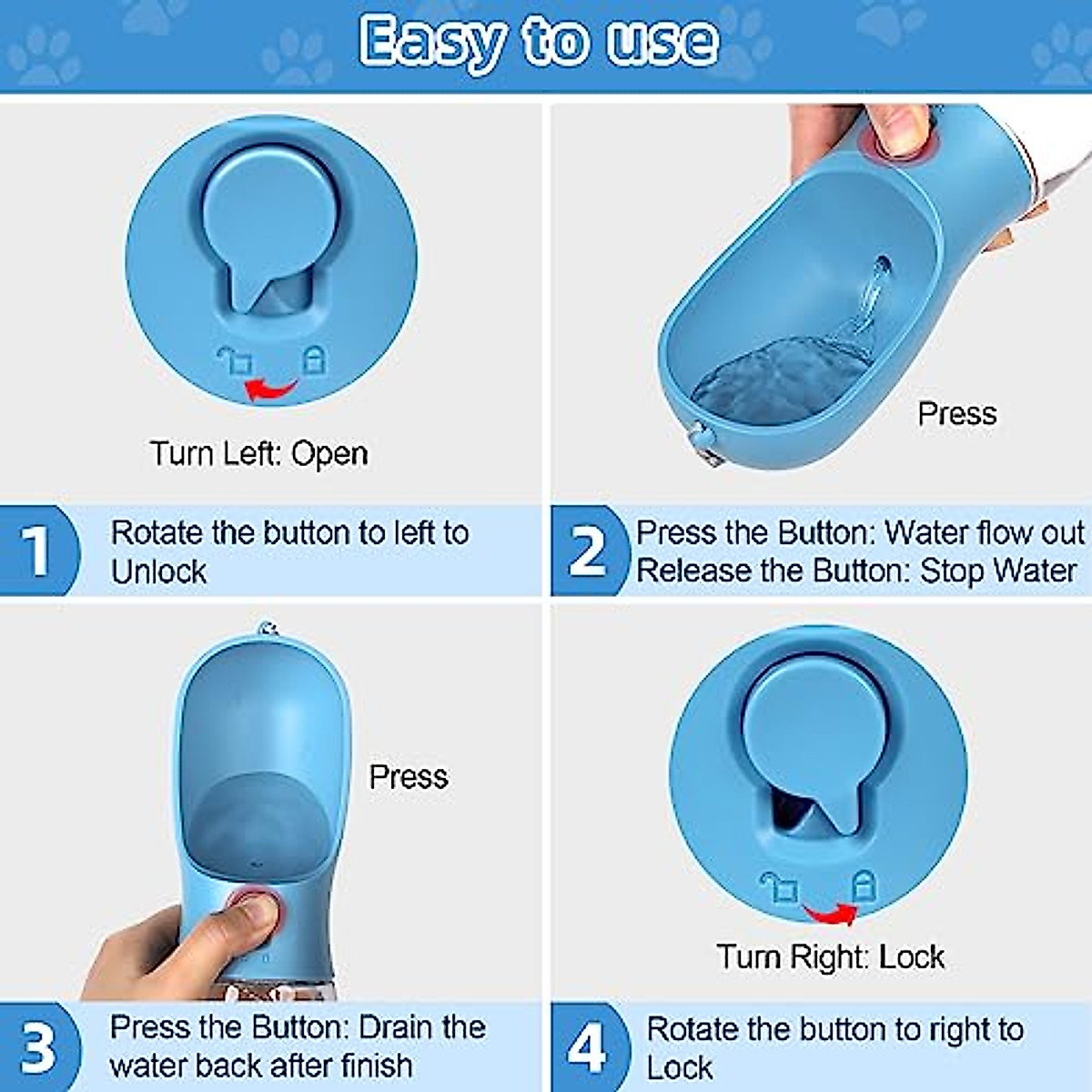 Easy to use

Turn Left: Open

1 Rotate the button to left to Unlock

Press

2 Press the Button: Water flow out
Release the Button: Stop Water

Press

3 Press the Button: Drain the water back after finish

Turn Right: Lock

4 Rotate the button to right to Lock