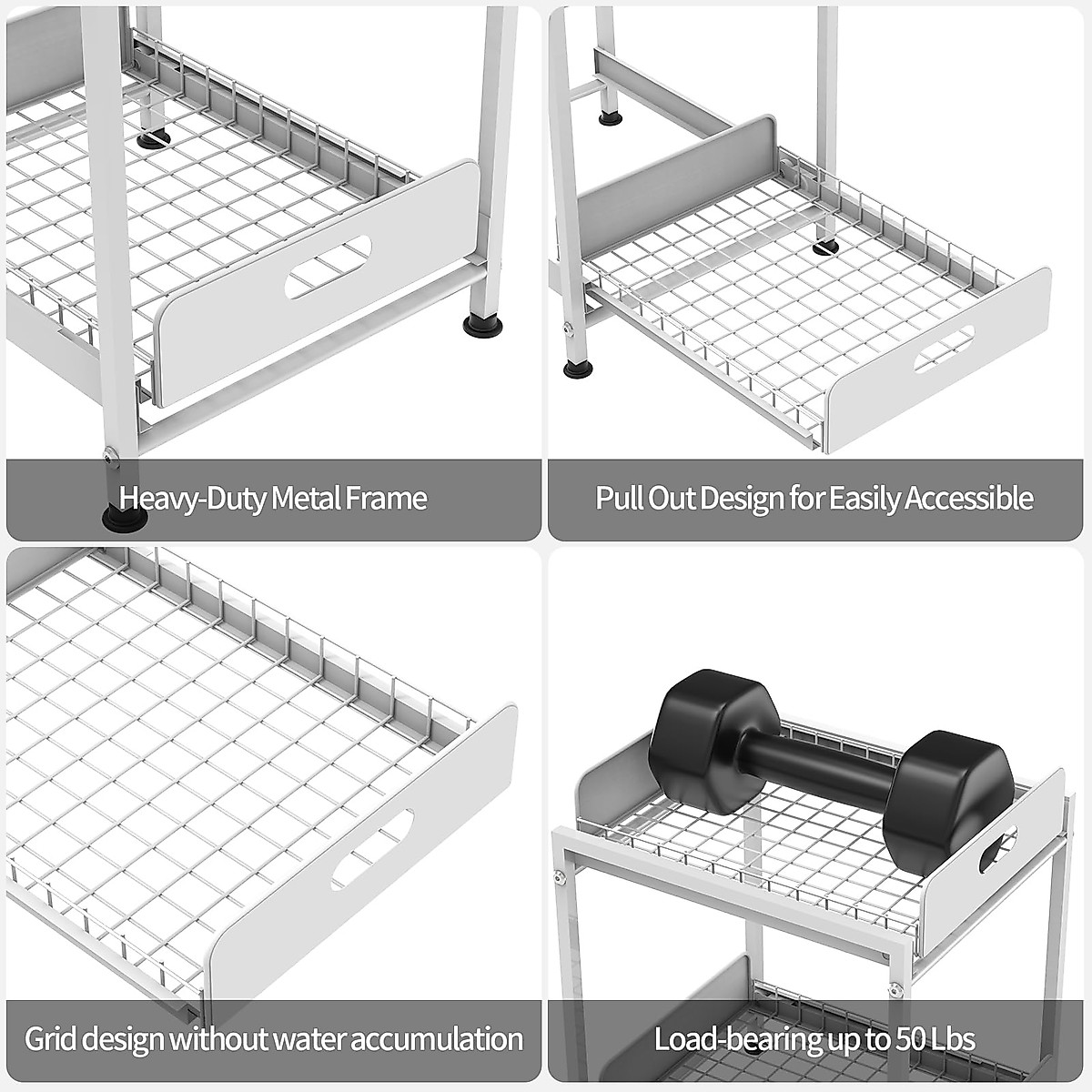 Heavy-Duty Metal Frame

Pull Out Design for Easily Accessible

Grid design without water accumulation

Load-bearing up to 50 Lbs