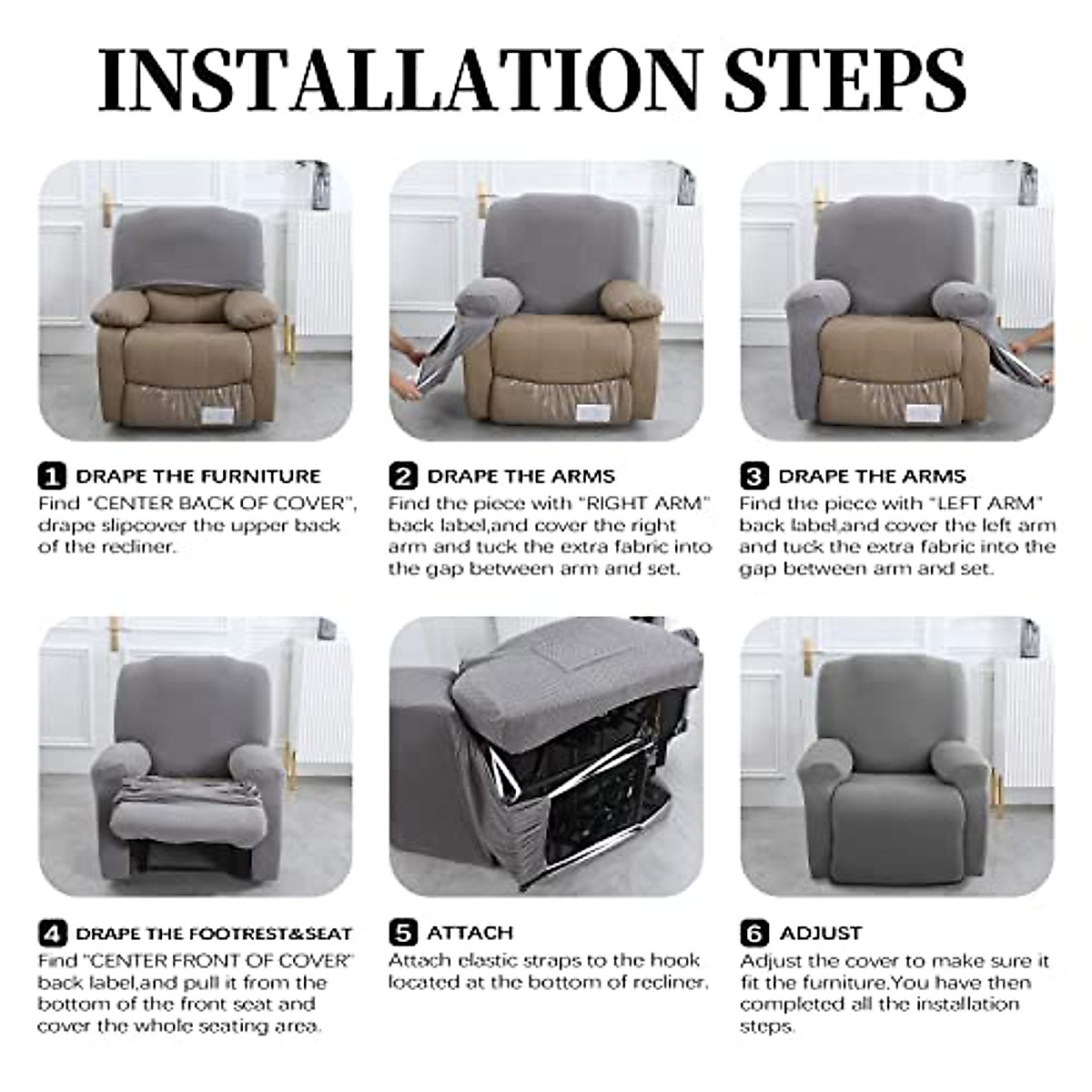 INSTALLATION STEPS

1 DRAPE THE FURNITURE
Find "CENTER BACK OF COVER", drape slipcover the upper back of the recliner.

2 DRAPE THE ARMS
Find the piece with "RIGHT ARM" back label,and cover the right arm and tuck the extra fabric into the gap between arm and set.

3 DRAPE THE ARMS
Find the piece with "LEFT ARM" back label,and cover the left arm and tuck the extra fabric into the gap between arm and set.

4 DRAPE THE FOOTREST&SEAT
Find "CENTER FRONT OF COVER" back label,and pull it from the bottom of the front seat and cover the whole seating area.

5 ATTACH
Attach elastic straps to the hook located at the bottom of recliner.

6 ADJUST
Adjust the cover to make sure it fit the furniture.You have then completed all the installation steps.