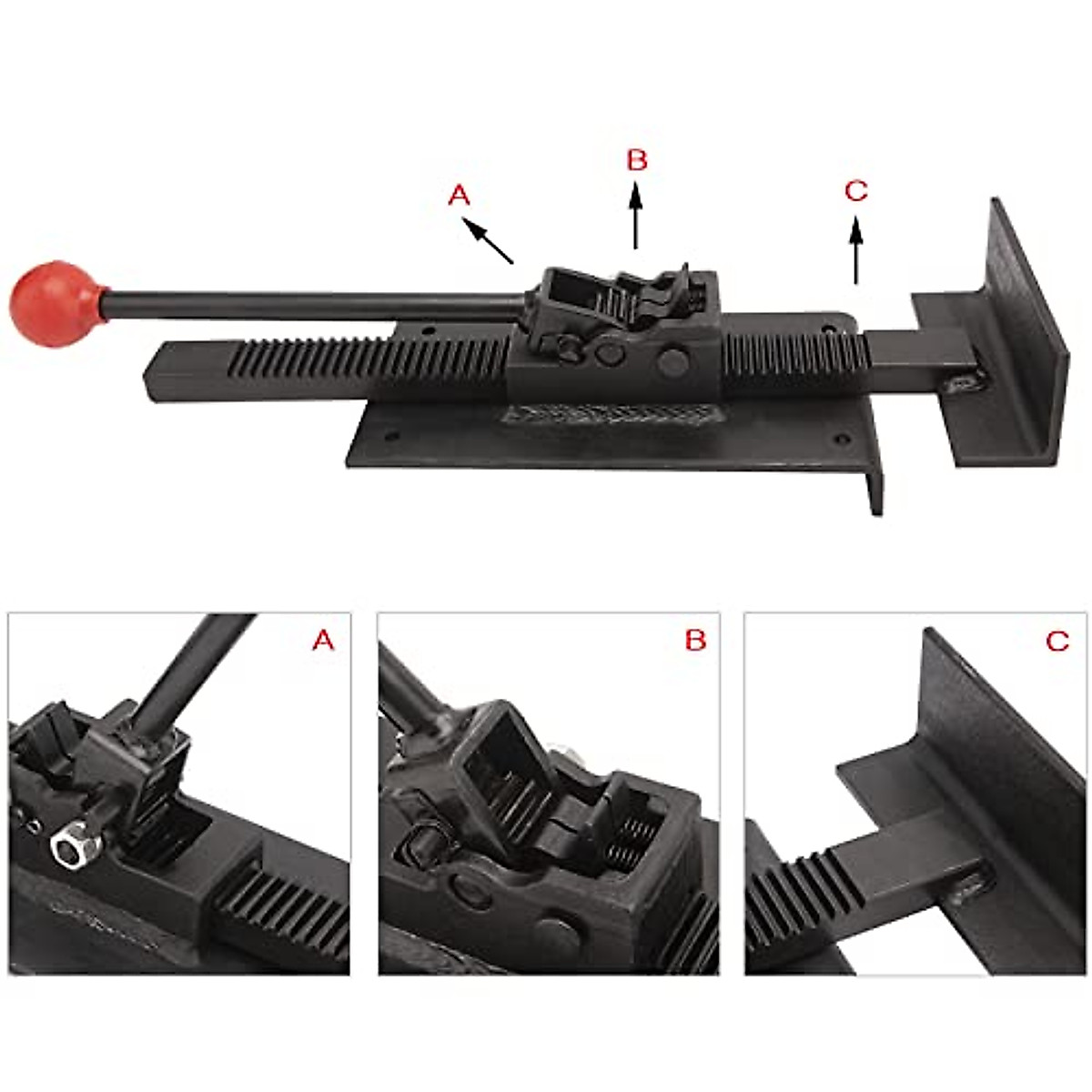 A
B
C
A
B
C