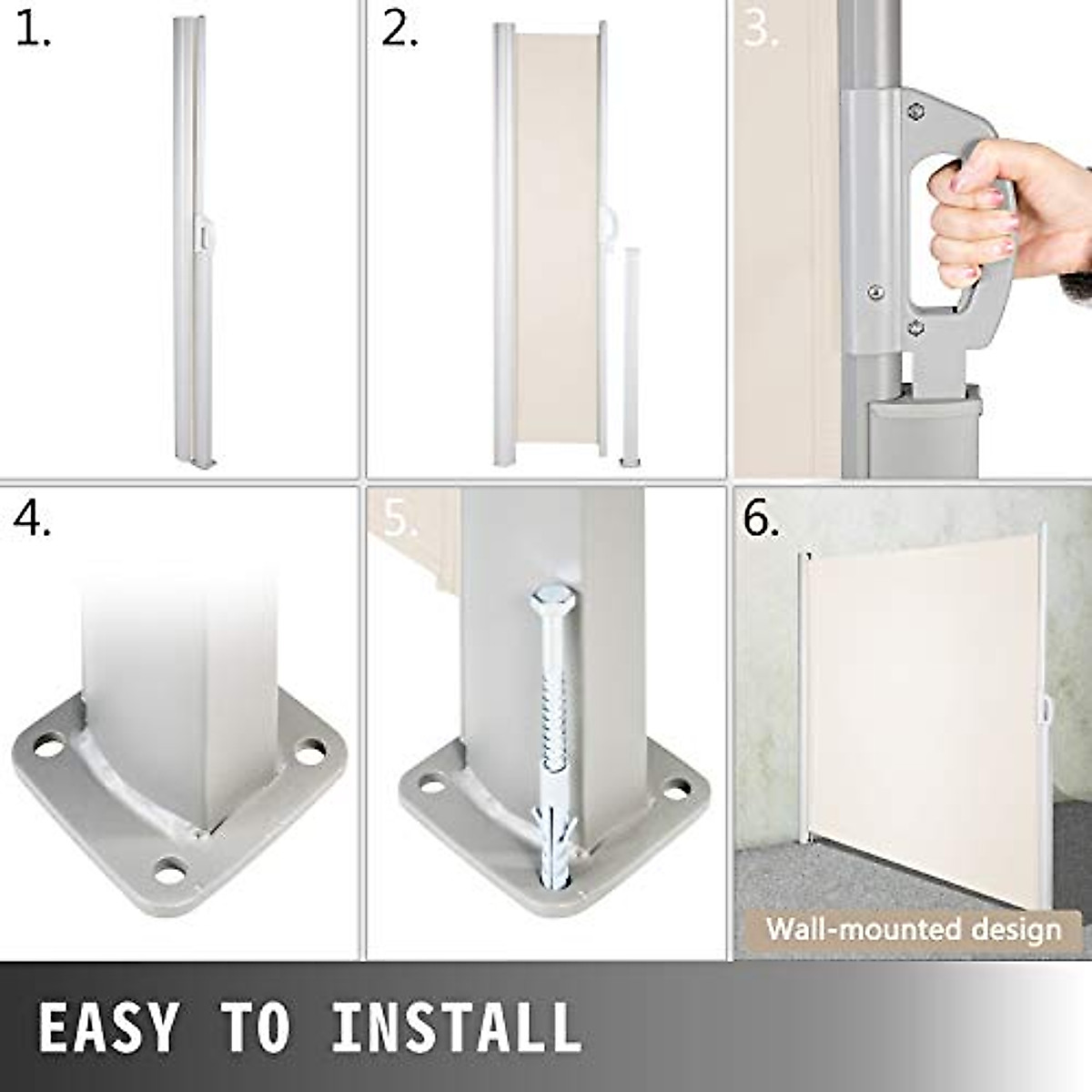 1.

2.

3.

4.

5.

6.

Wall-mounted design

EASY TO INSTALL