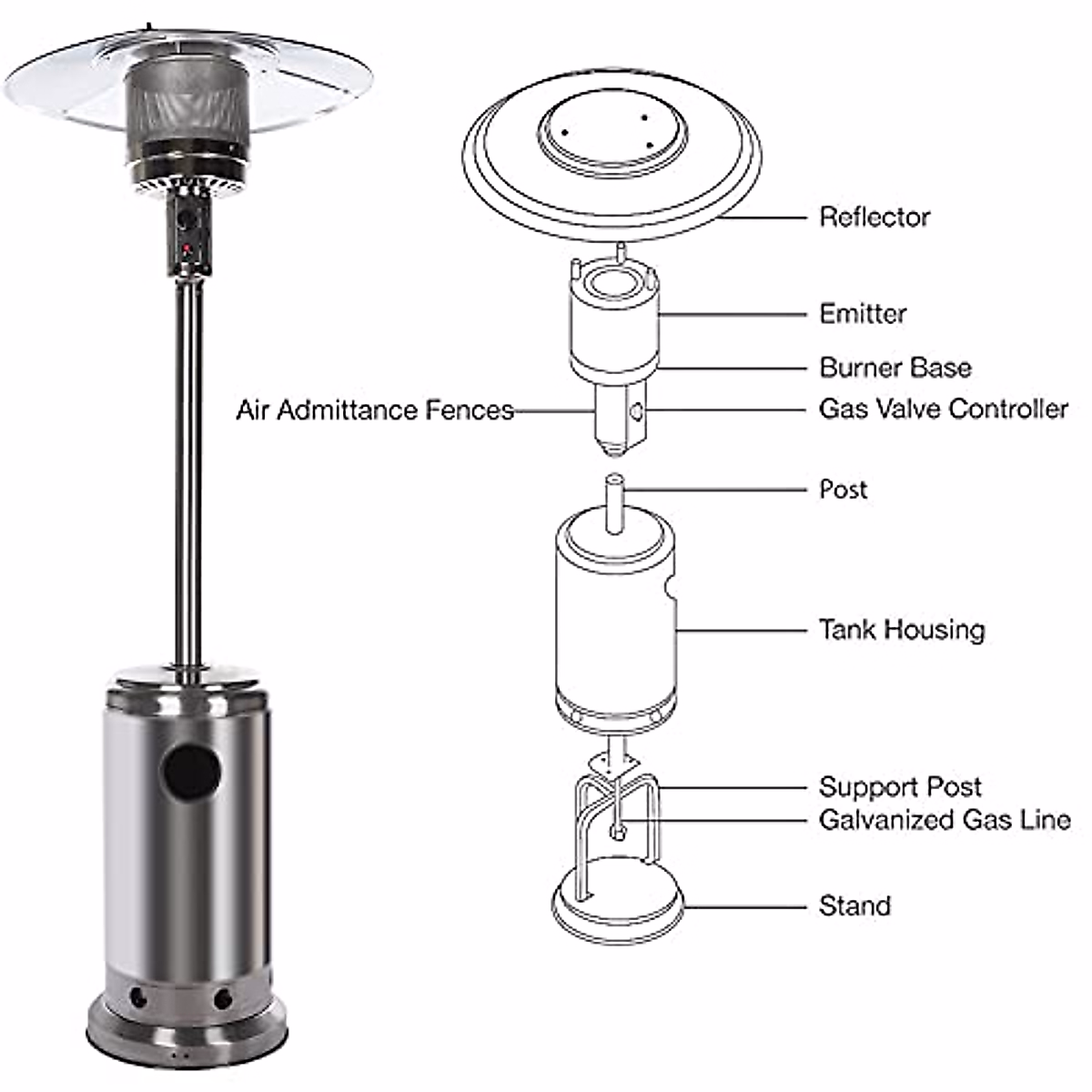 Reflector

Emitter

Burner Base

Air Admittance Fences

Gas Valve Controller

Post

Tank Housing

Support Post

Galvanized Gas Line

Stand