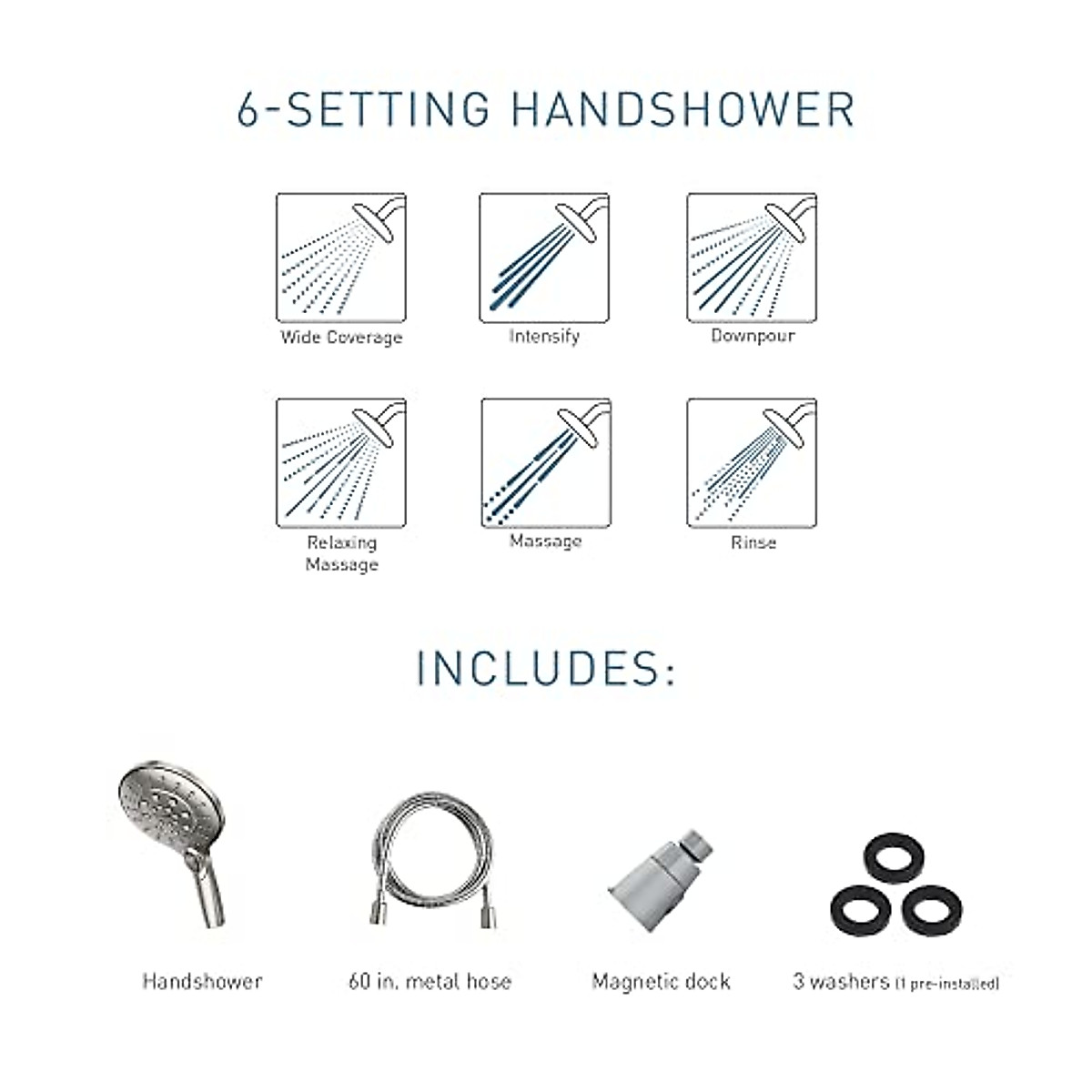 6-SETTING HANDSHOWER

Wide Coverage

Intensify

Downpour

Relaxing Massage

Massage

Rinse

INCLUDES:

Handshower

60 in. metal hose

Magnetic dock

3 washers (1 pre-installed)