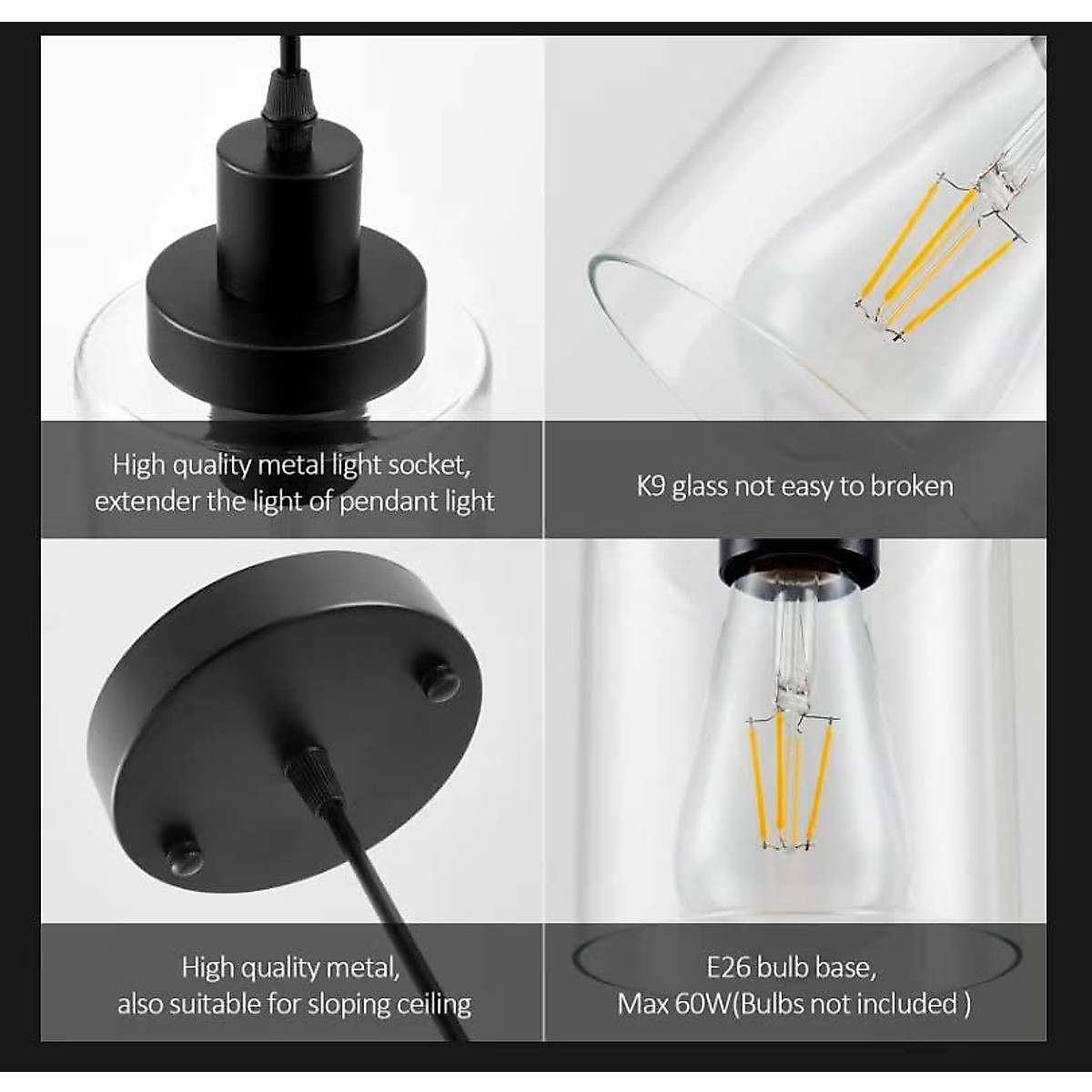 High quality metal light socket, extender the light of pendant light

K9 glass not easy to broken

High quality metal, also suitable for sloping ceiling

E26 bulb base, Max 60W(Bulbs not included )