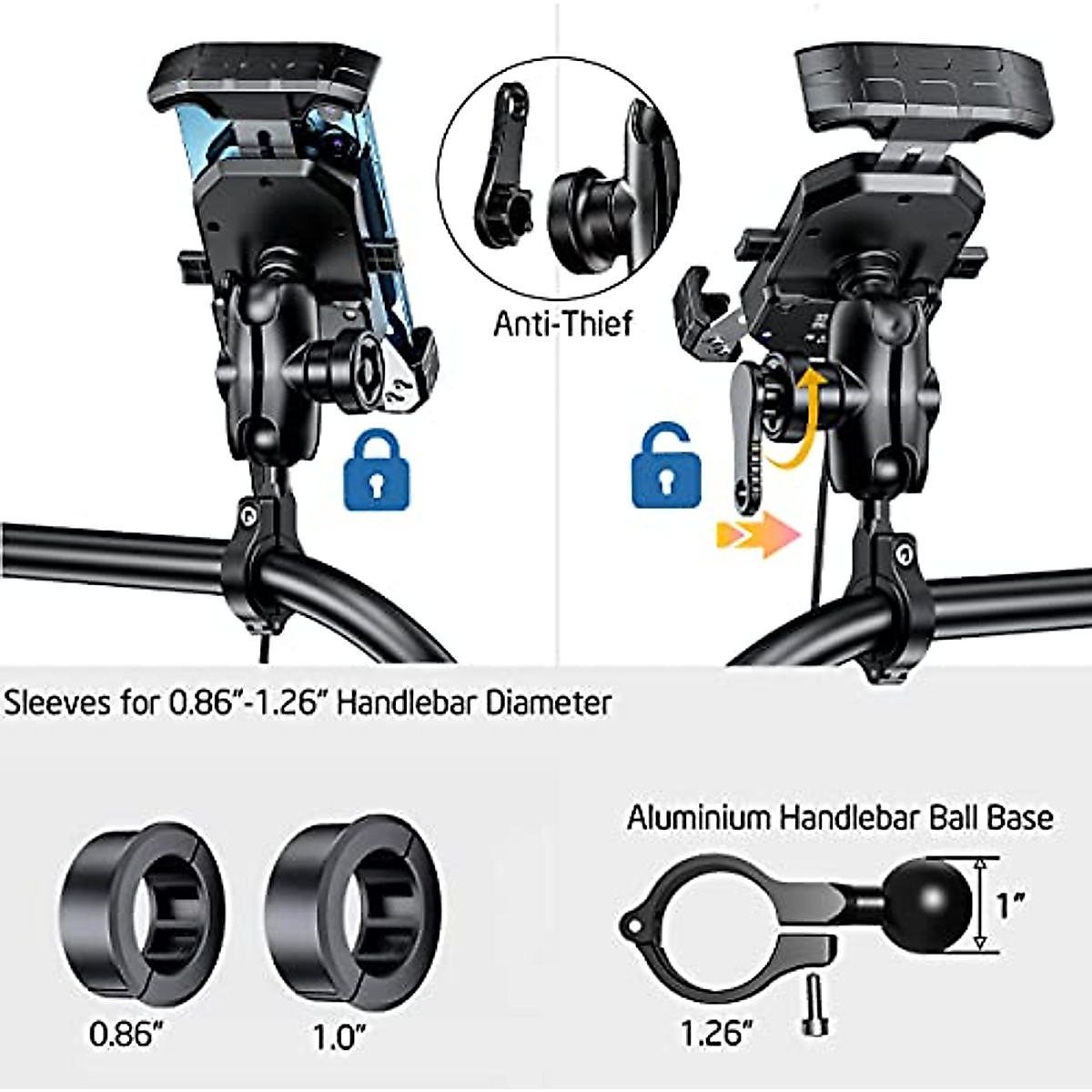 Anti-Thief

Sleeves for 0.86"-1.26" Handlebar Diameter

Aluminium Handlebar Ball Base

1"

0.86"

1.0"

1.26"