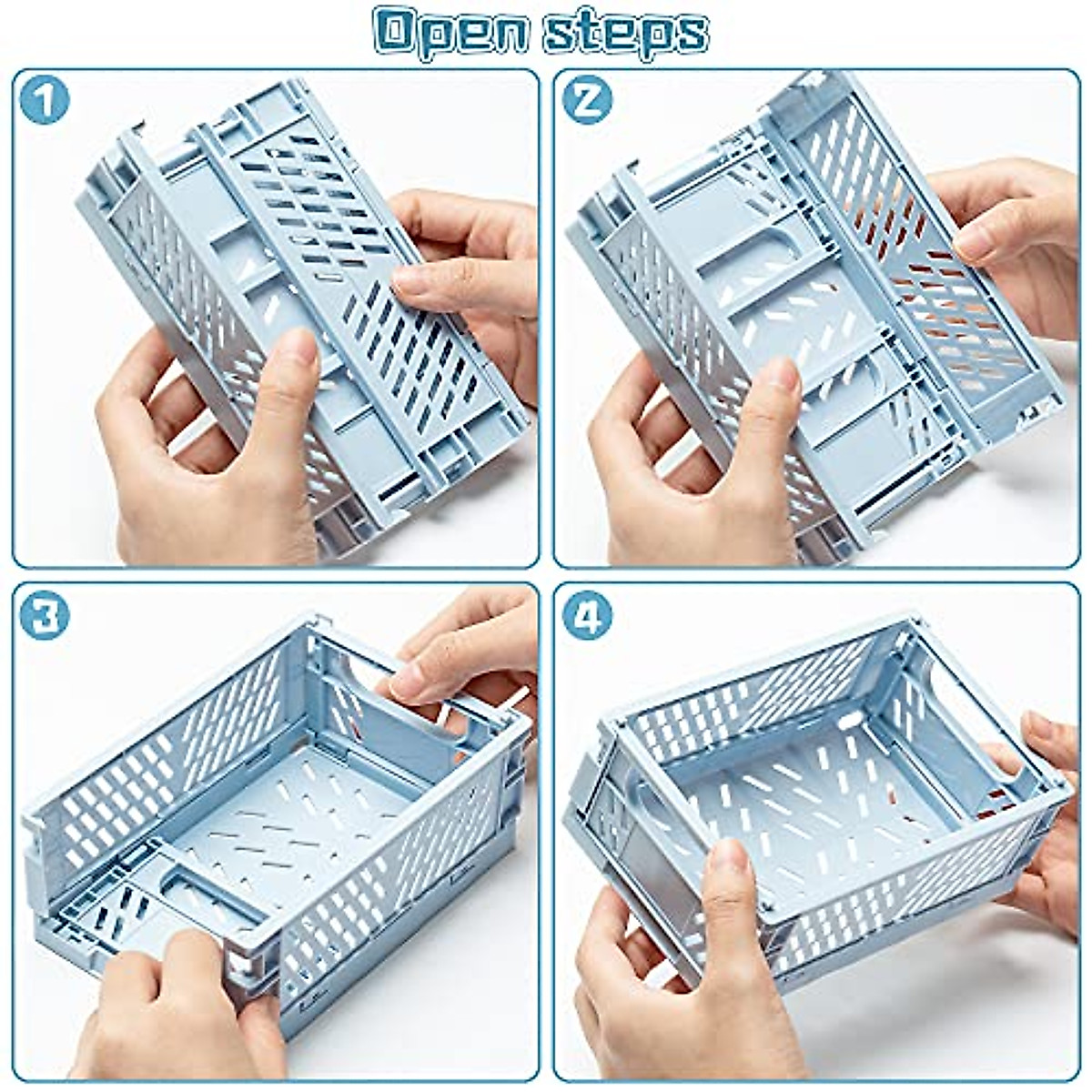 Open steps

1

2

3

4