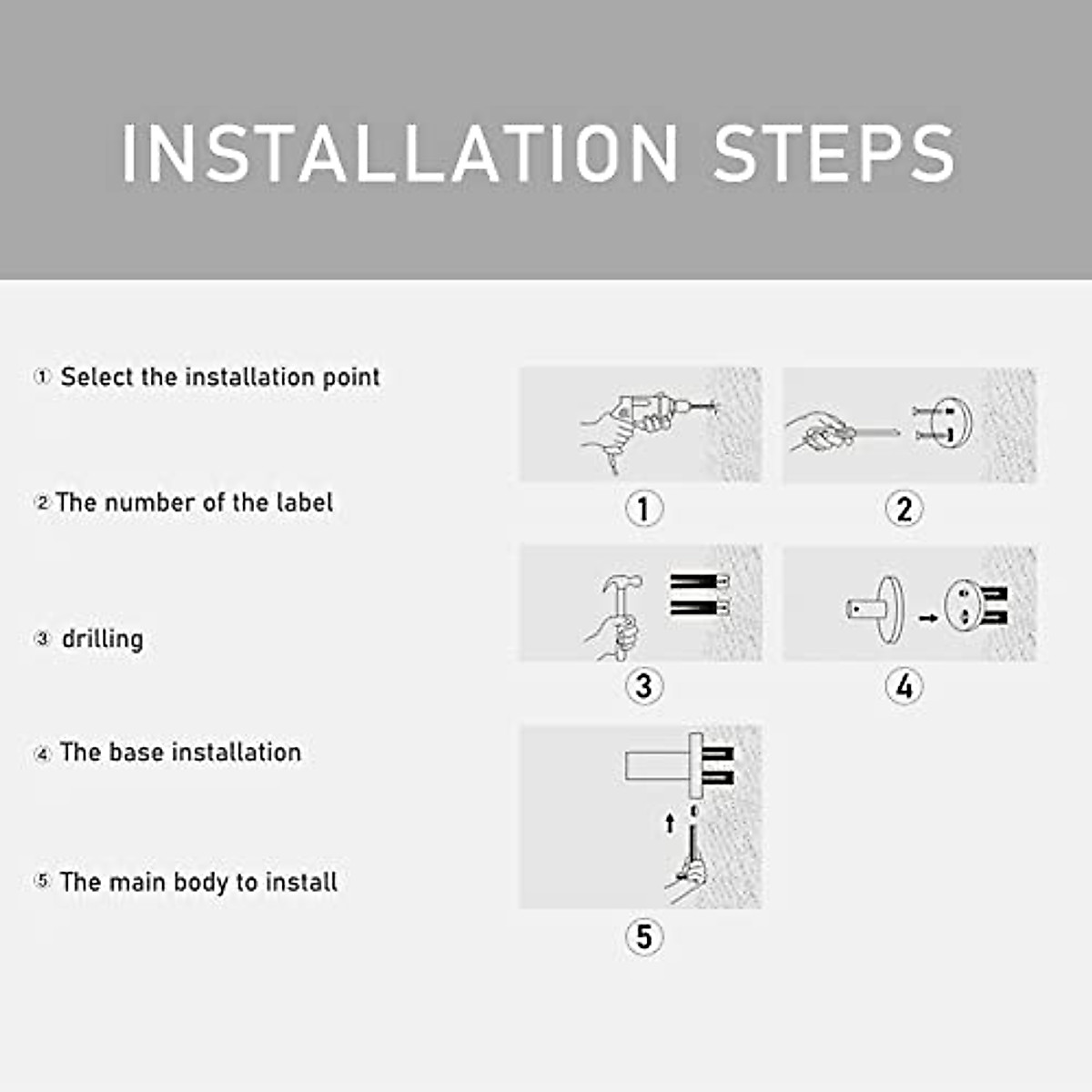 INSTALLATION STEPS

① Select the installation point

② The number of the label

③ drilling

④ The base installation

⑤ The main body to install

①

②

③

④

⑤