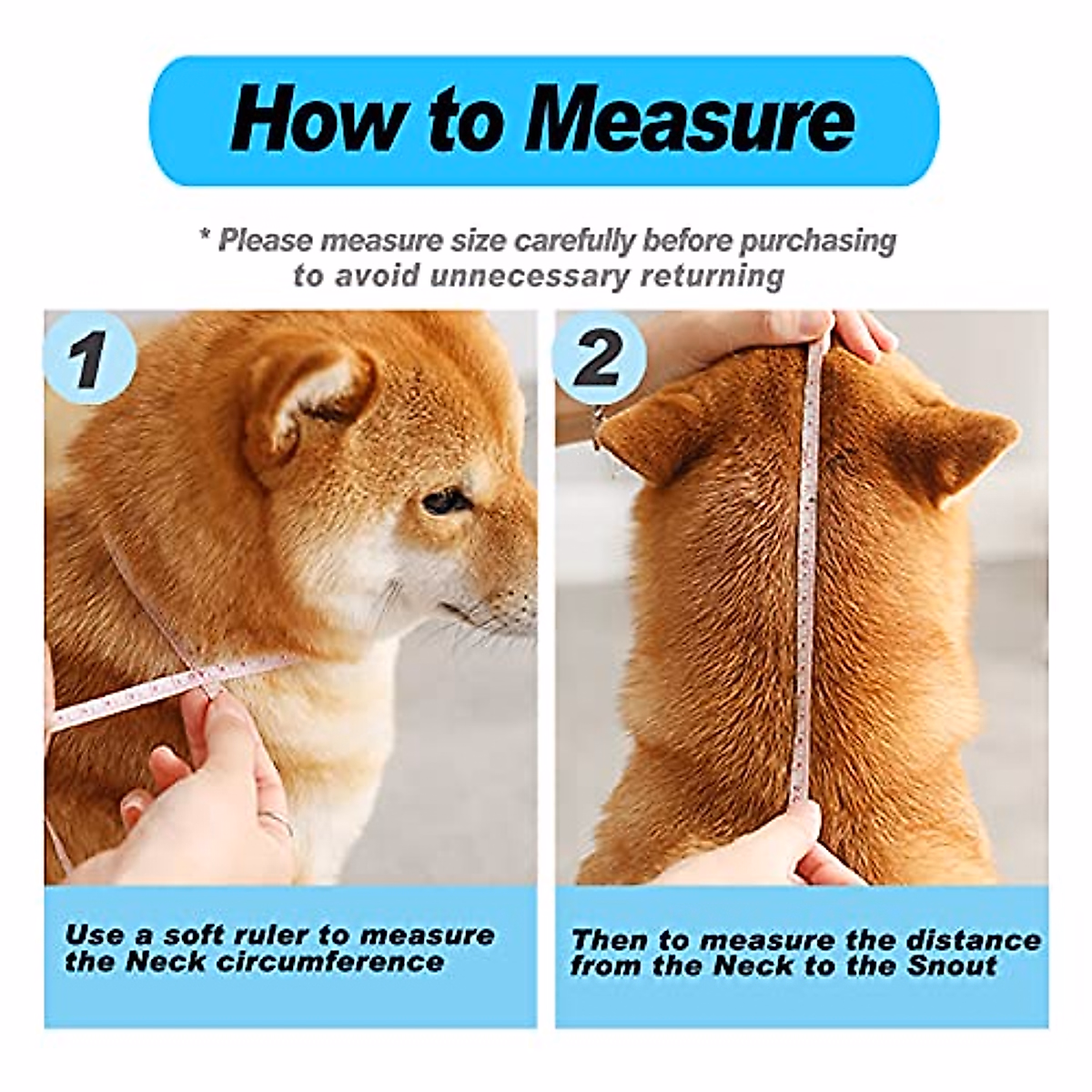 How to Measure

* Please measure size carefully before purchasing to avoid unnecessary returning

1

Use a soft ruler to measure the Neck circumference

2

Then to measure the distance from the Neck to the Snout