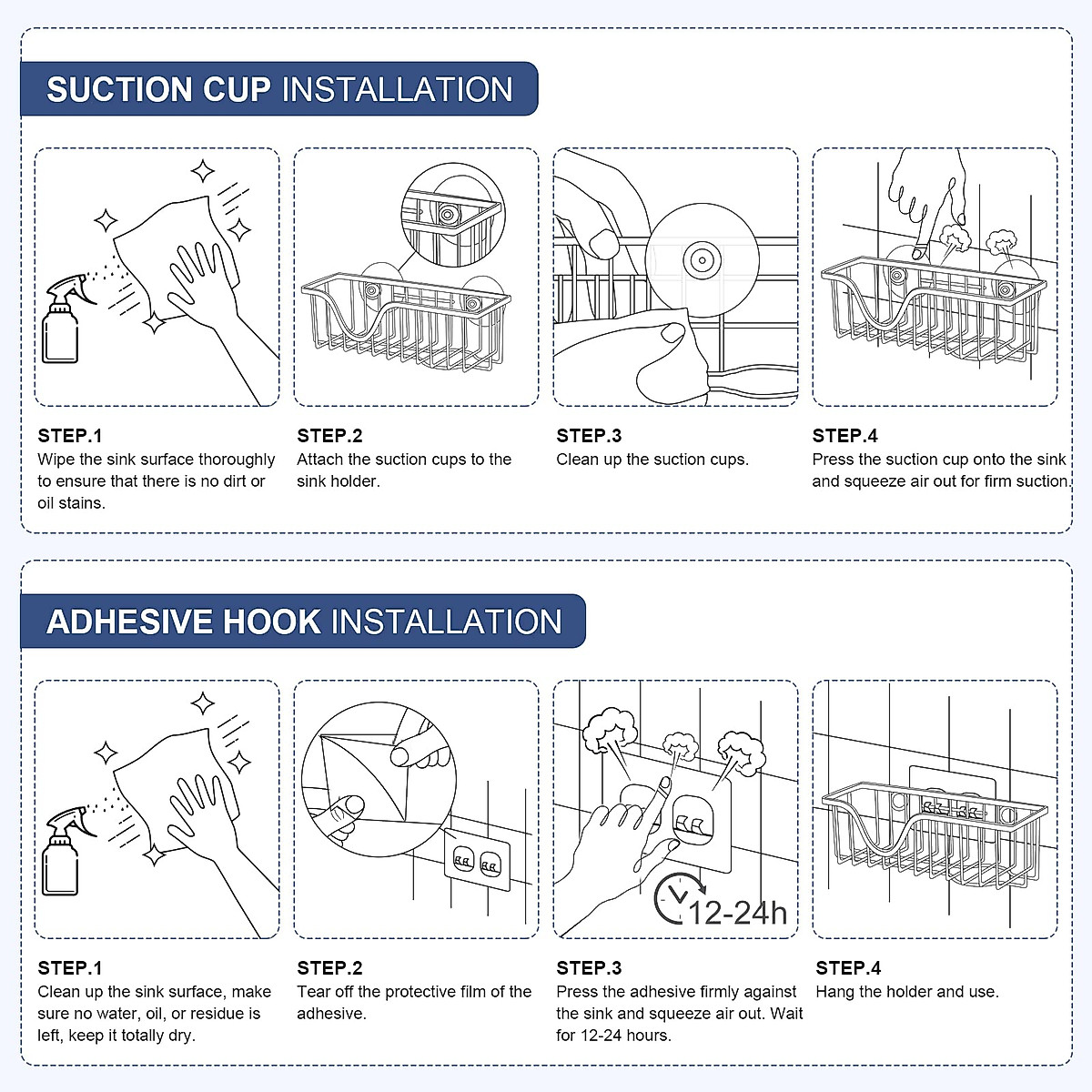 SUCTION CUP INSTALLATION

STEP.1
Wipe the sink surface thoroughly to ensure that there is no dirt or oil stains.

STEP.2
Attach the suction cups to the sink holder.

STEP.3
Clean up the suction cups.

STEP.4
Press the suction cup onto the sink and squeeze air out for firm suction.

ADHESIVE HOOK INSTALLATION

12-24h

STEP.1
Clean up the sink surface, make sure no water, oil, or residue is left, keep it totally dry.

STEP.2
Tear off the protective film of the adhesive.

STEP.3
Press the adhesive firmly against the sink and squeeze air out. Wait for 12-24 hours.

STEP.4
Hang the holder and use.