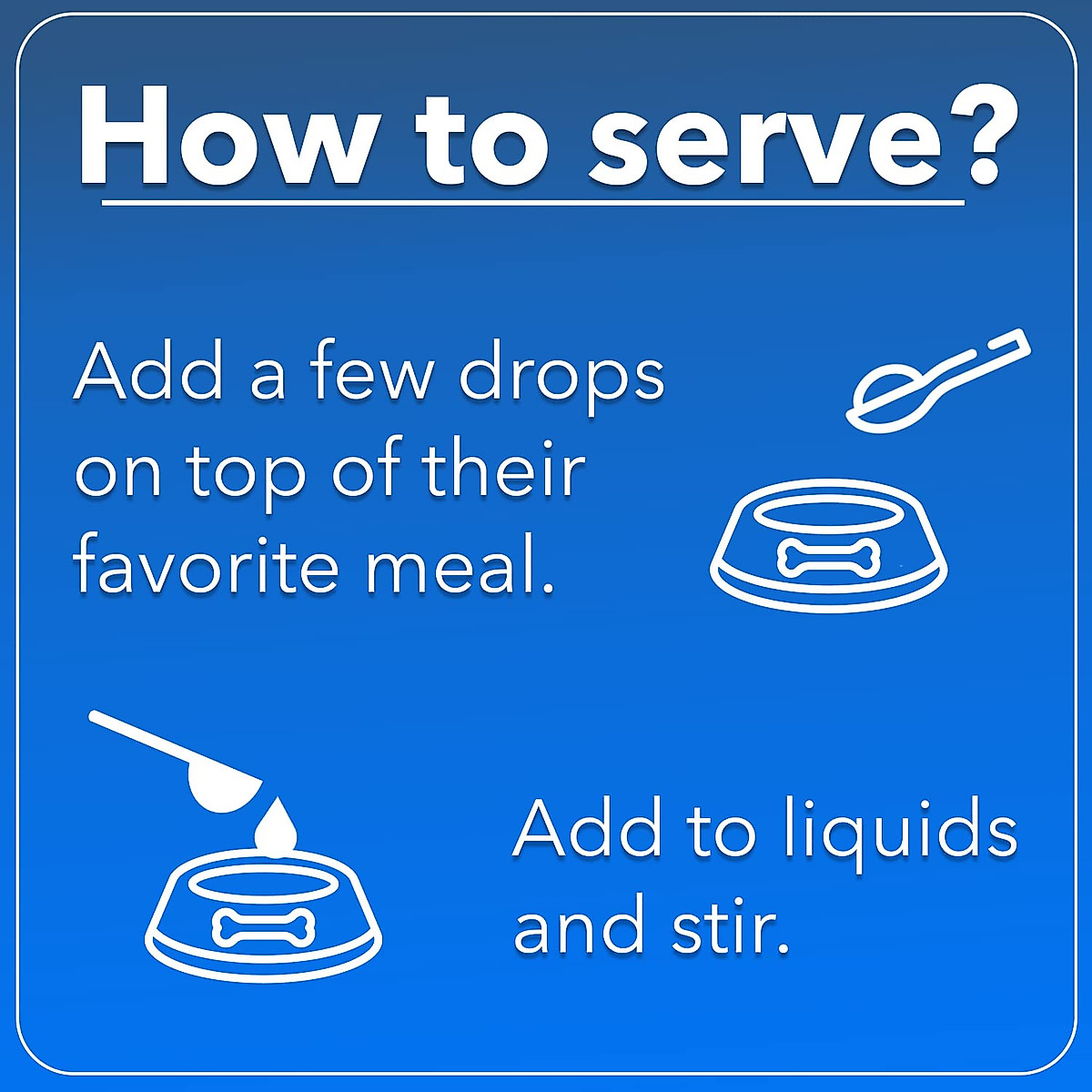 How to serve?

Add a few drops on top of their favorite meal.

Add to liquids and stir.