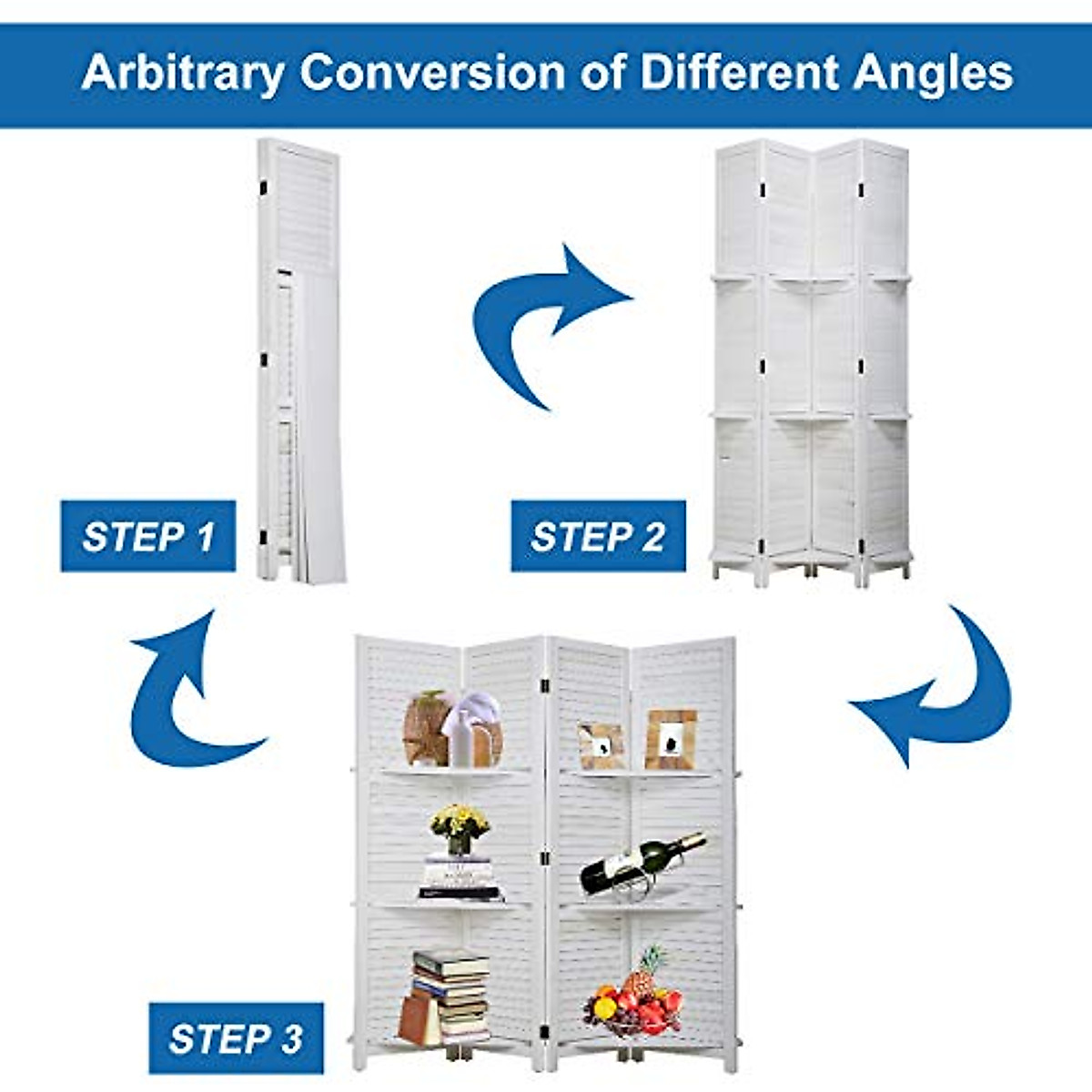 Arbitrary Conversion of Different Angles

STEP 1

STEP 2

STEP 3