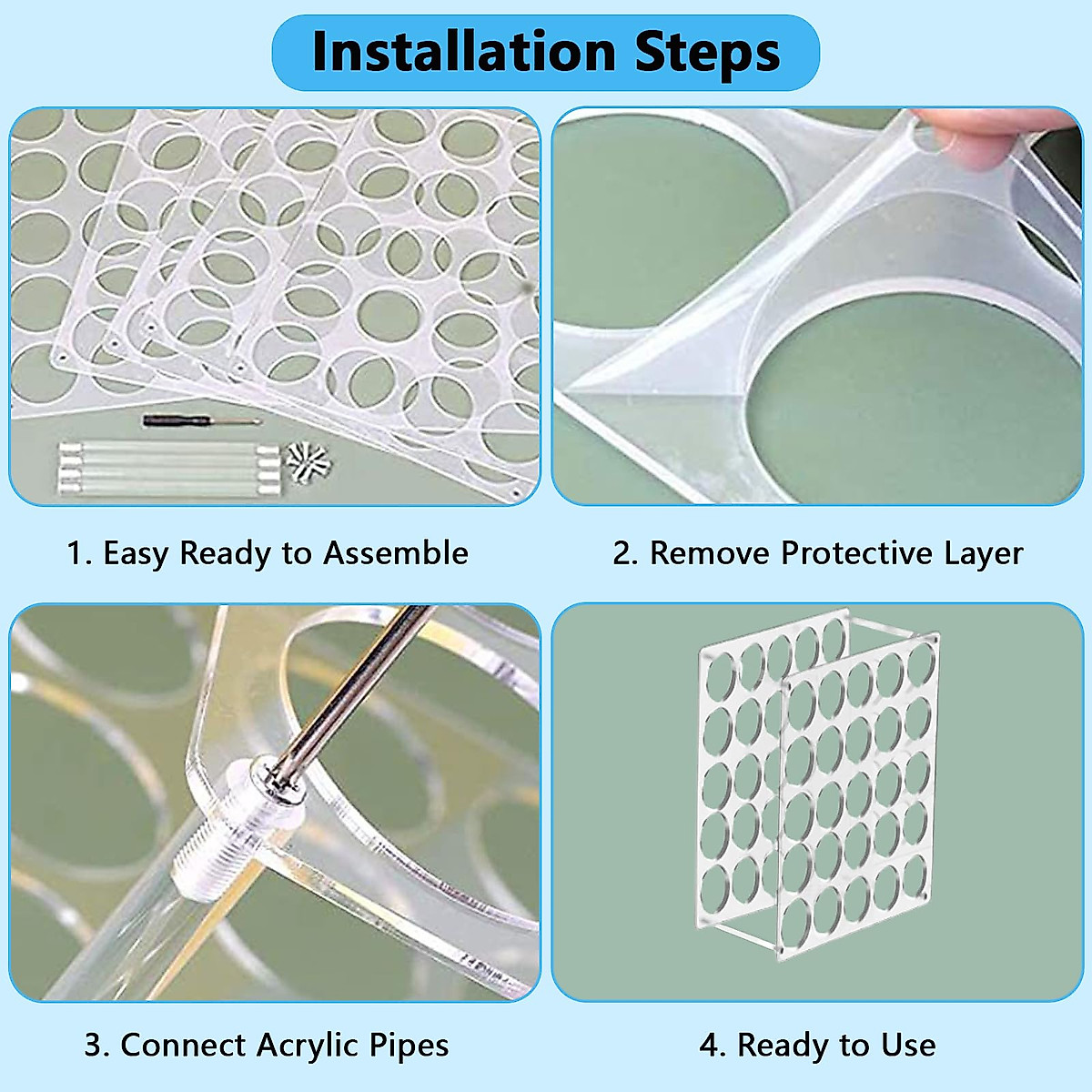 Installation Steps

1. Easy Ready to Assemble

2. Remove Protective Layer

3. Connect Acrylic Pipes

4. Ready to Use