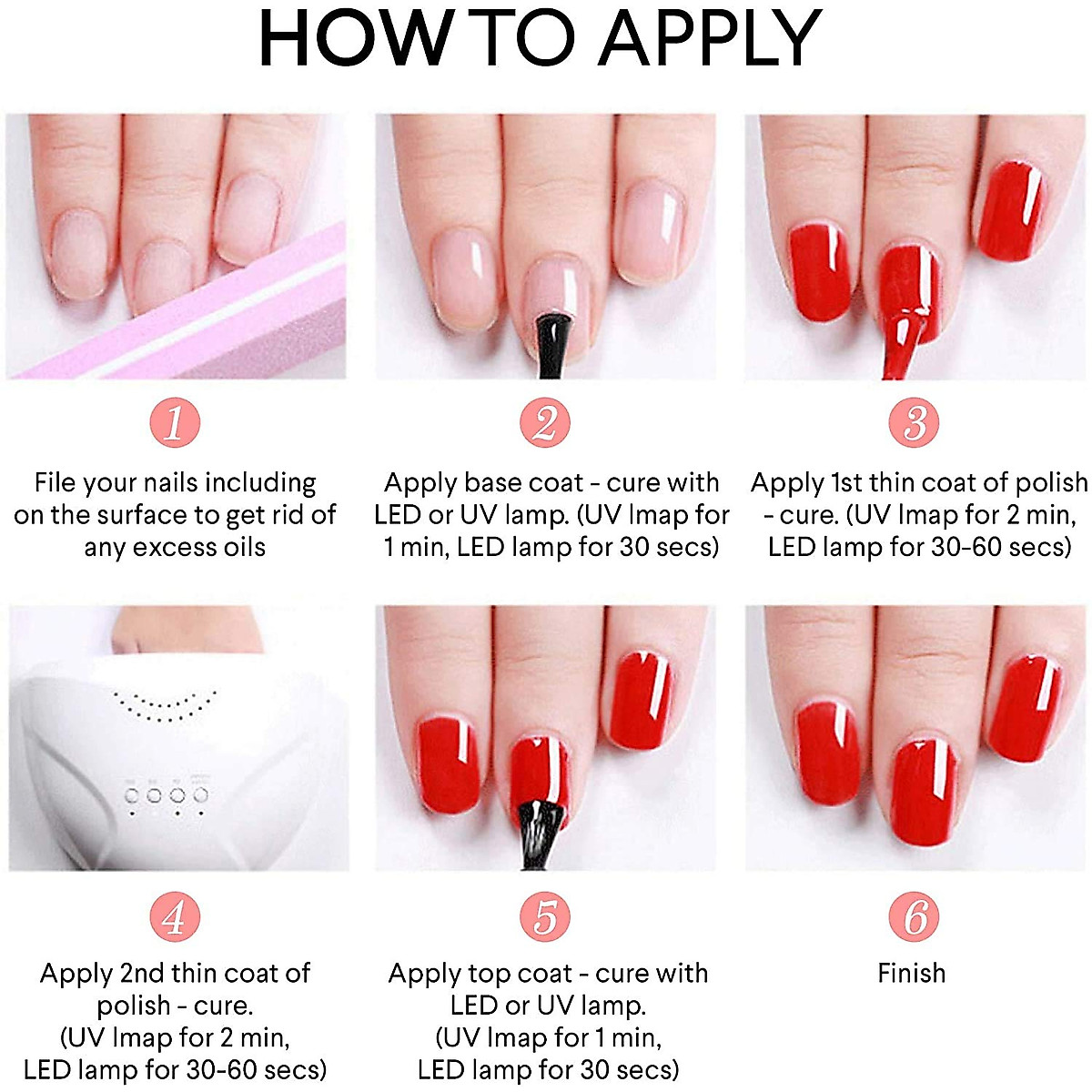 HOW TO APPLY

1

File your nails including on the surface to get rid of any excess oils

2

Apply base coat - cure with LED or UV lamp. (UV lmap for 1 min, LED lamp for 30 secs)

3

Apply 1st thin coat of polish - cure. (UV lmap for 2 min, LED lamp for 30-60 secs)

4

Apply 2nd thin coat of polish - cure. (UV lmap for 2 min, LED lamp for 30-60 secs)

5

Apply top coat - cure with LED or UV lamp. (UV lmap for 1 min, LED lamp for 30 secs)

6

Finish