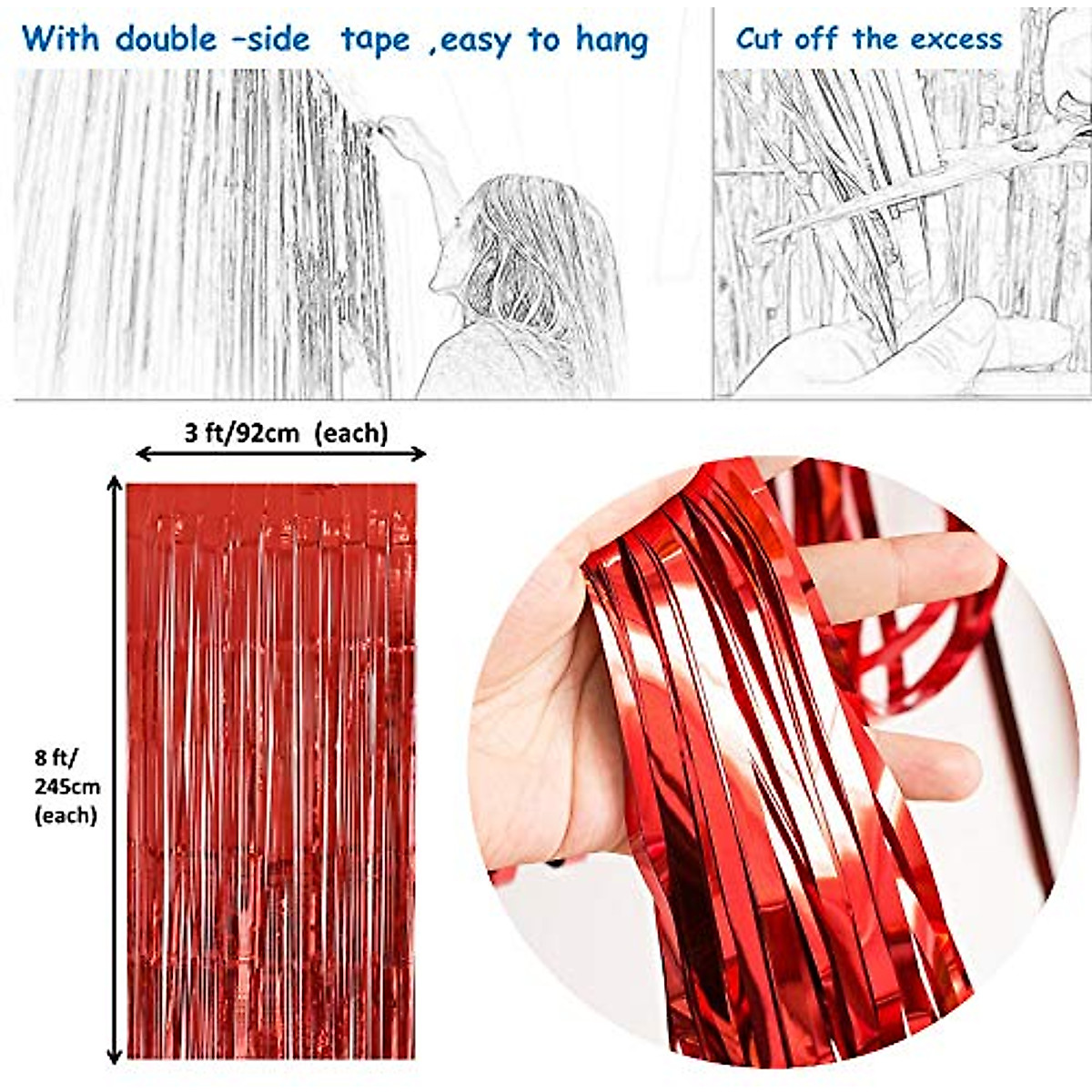 With double -side tape ,easy to hang

Cut off the excess

3 ft/92cm (each)

8 ft/ 245cm (each)