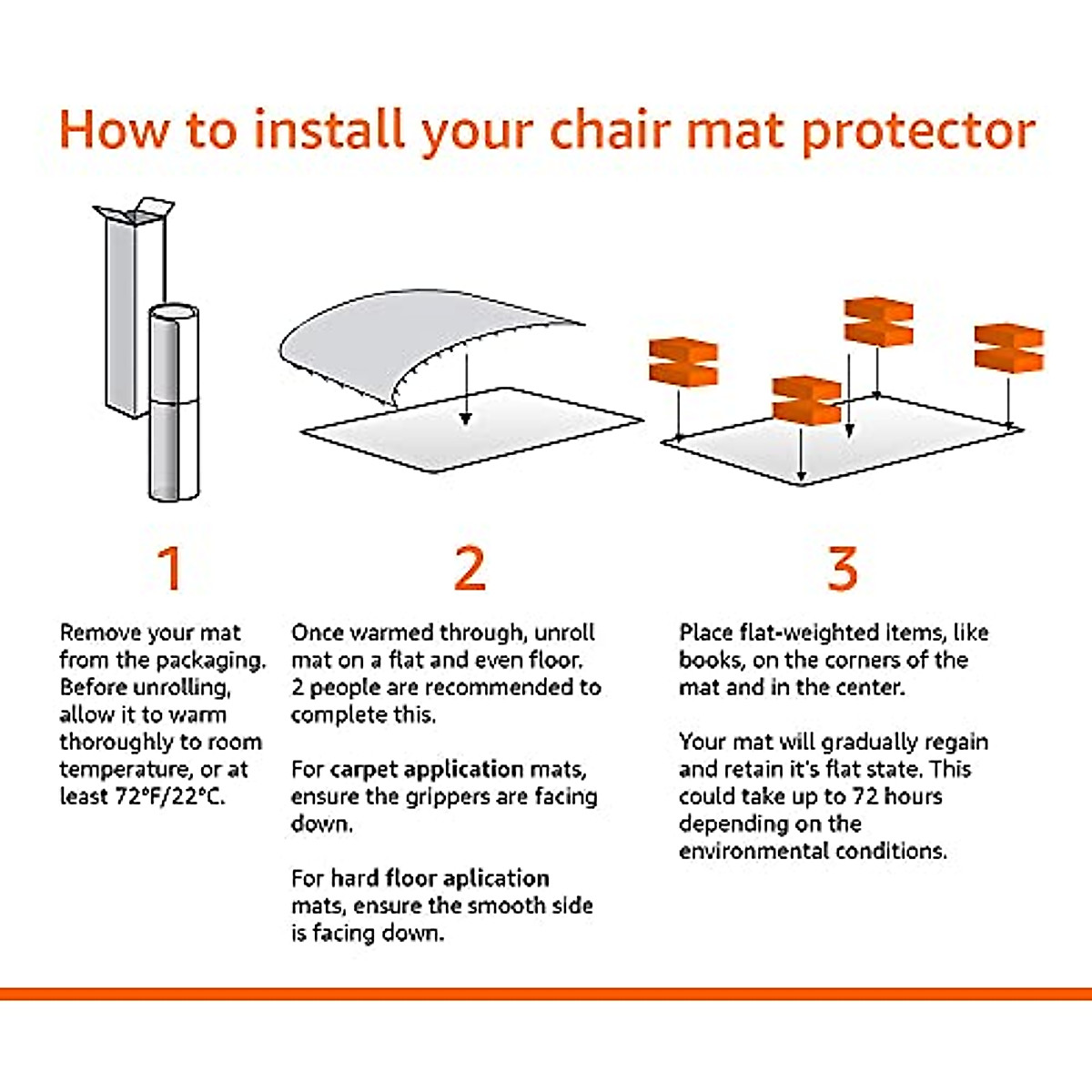 How to install your chair mat protector

1

Remove your mat from the packaging. Before unrolling, allow it to warm thoroughly to room temperature, or at least 72°F/22°C.

2

Once warmed through, unroll mat on a flat and even floor. 2 people are recommended to complete this.

For carpet application mats, ensure the grippers are facing down.

For hard floor aplication mats, ensure the smooth side is facing down.

3

Place flat-weighted items, like books, on the corners of the mat and in the center.

Your mat will gradually regain and retain it's flat state. This could take up to 72 hours depending on the environmental conditions.