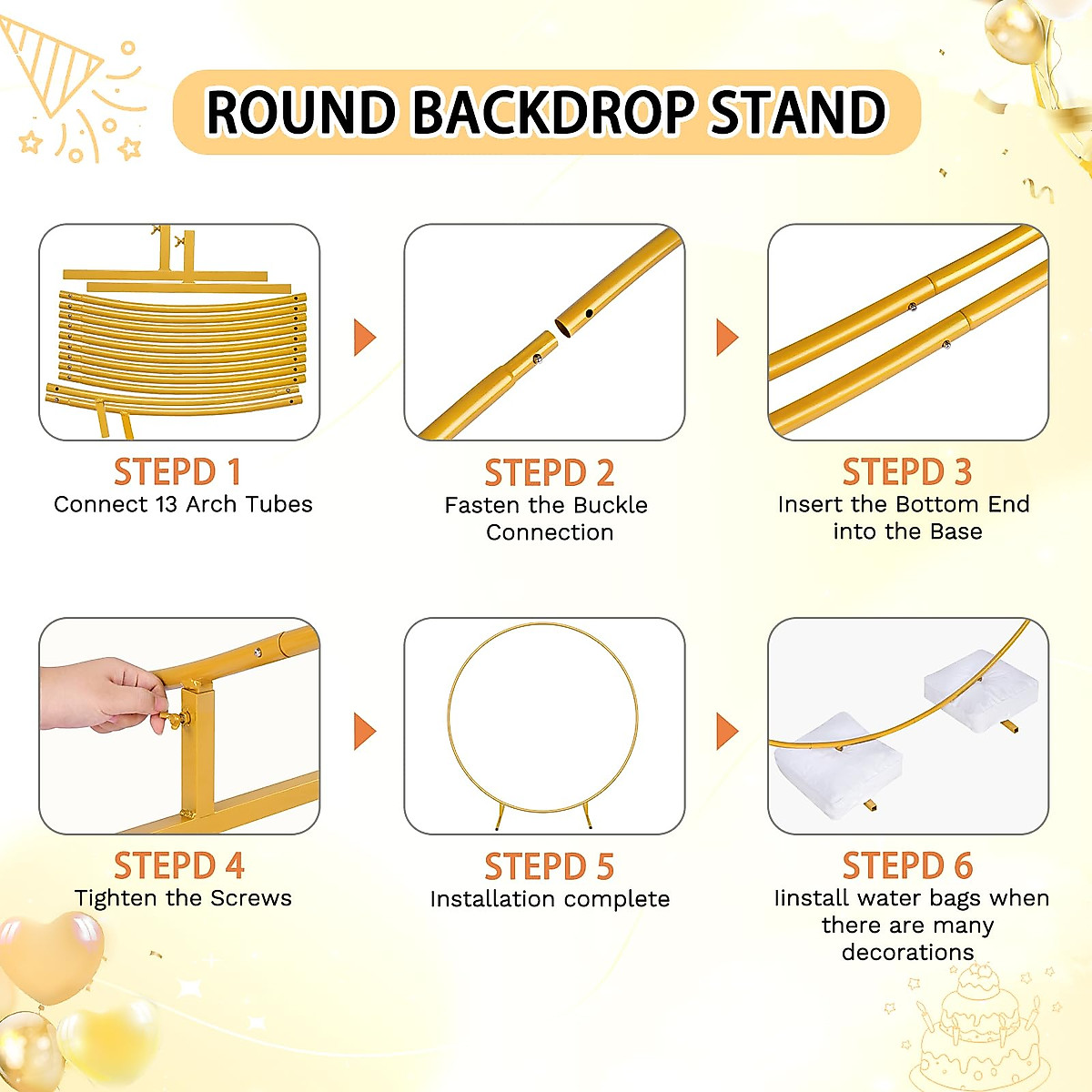 ROUND BACKDROP STAND

STEPD 1
Connect 13 Arch Tubes

STEPD 2
Fasten the Buckle Connection

STEPD 3
Insert the Bottom End into the Base

STEPD 4
Tighten the Screws

STEPD 5
Installation complete

STEPD 6
Iinstall water bags when there are many decorations