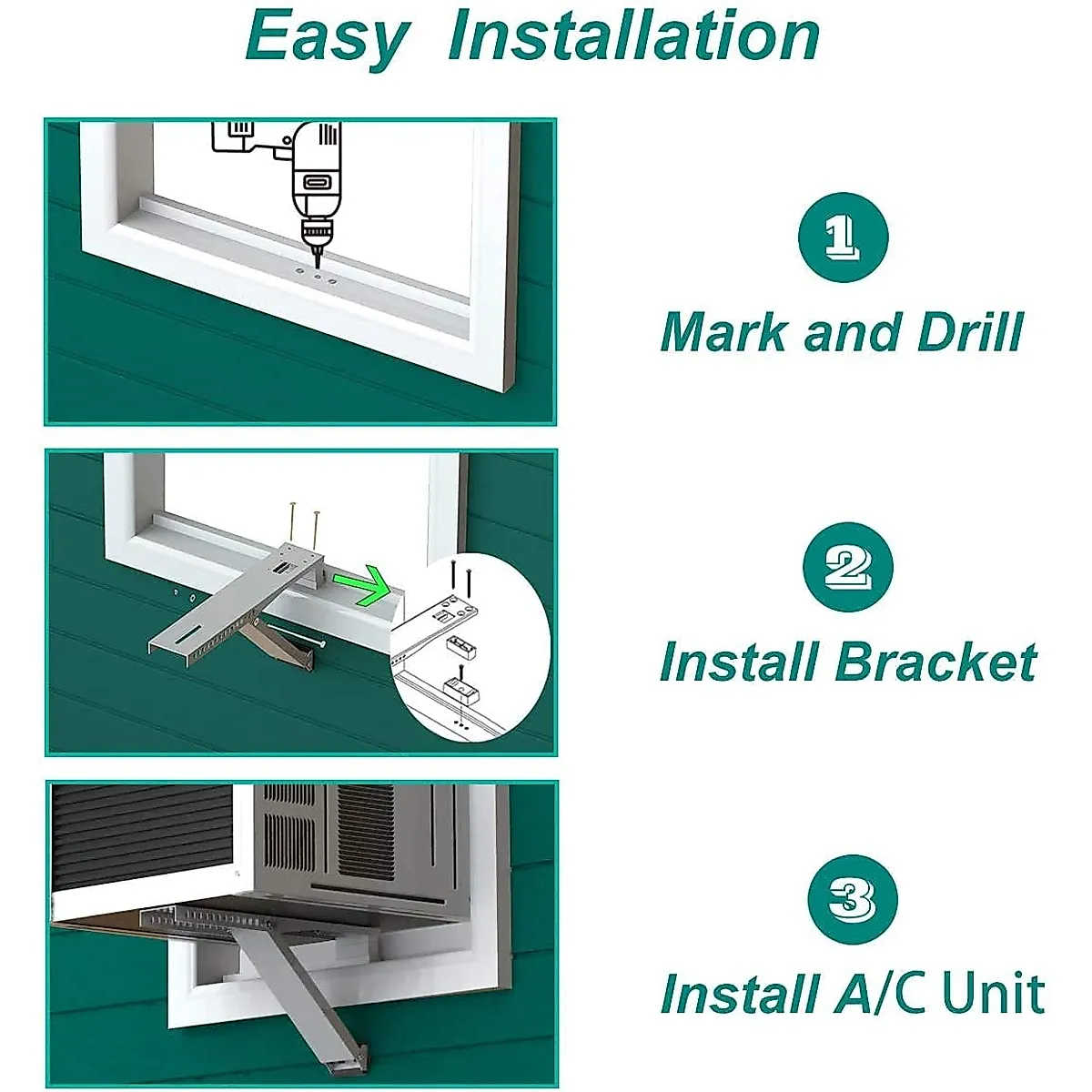 Easy Installation

1

Mark and Drill

2

Install Bracket

3

Install A/C Unit