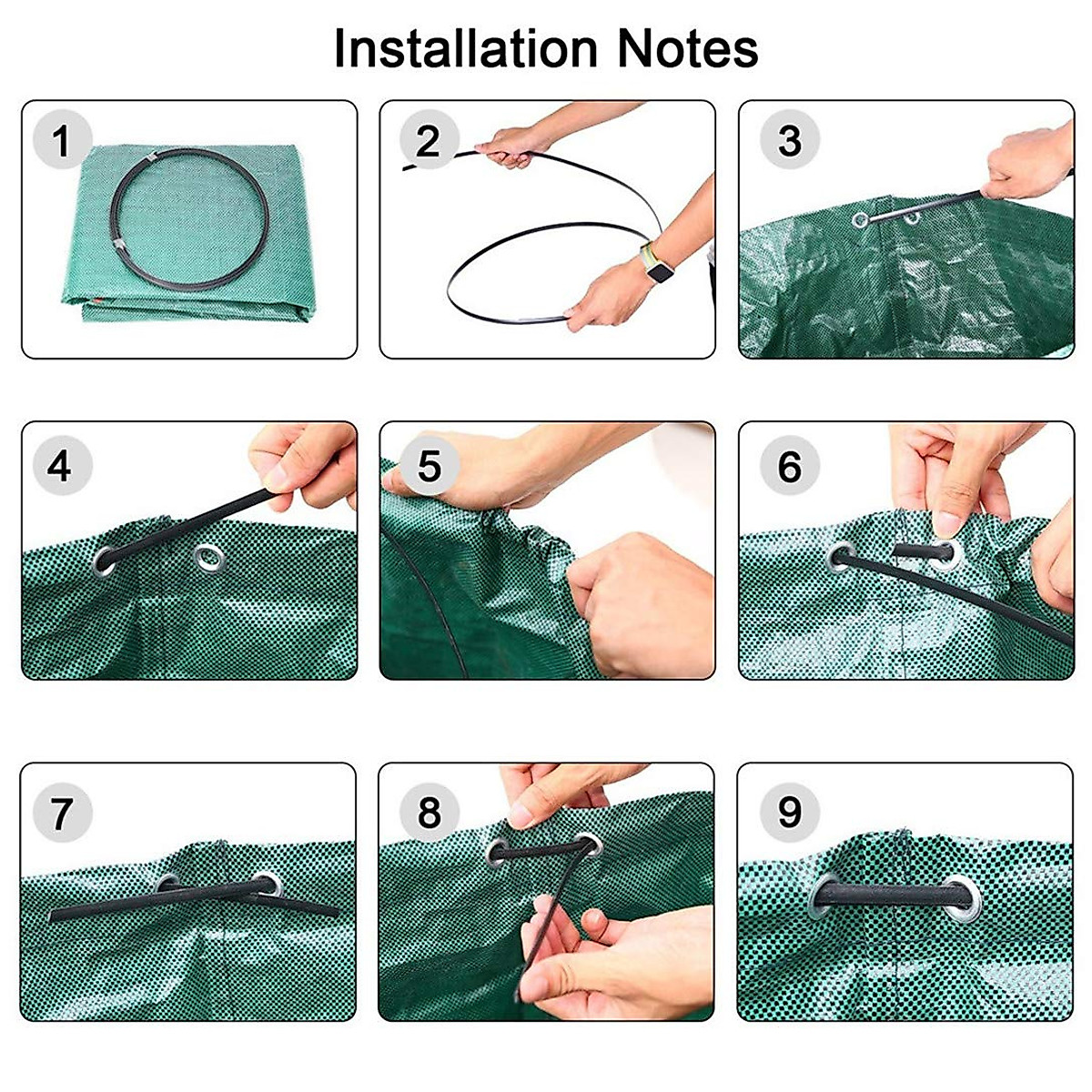 Installation Notes

1

2

3

4

5

6

7

8

9