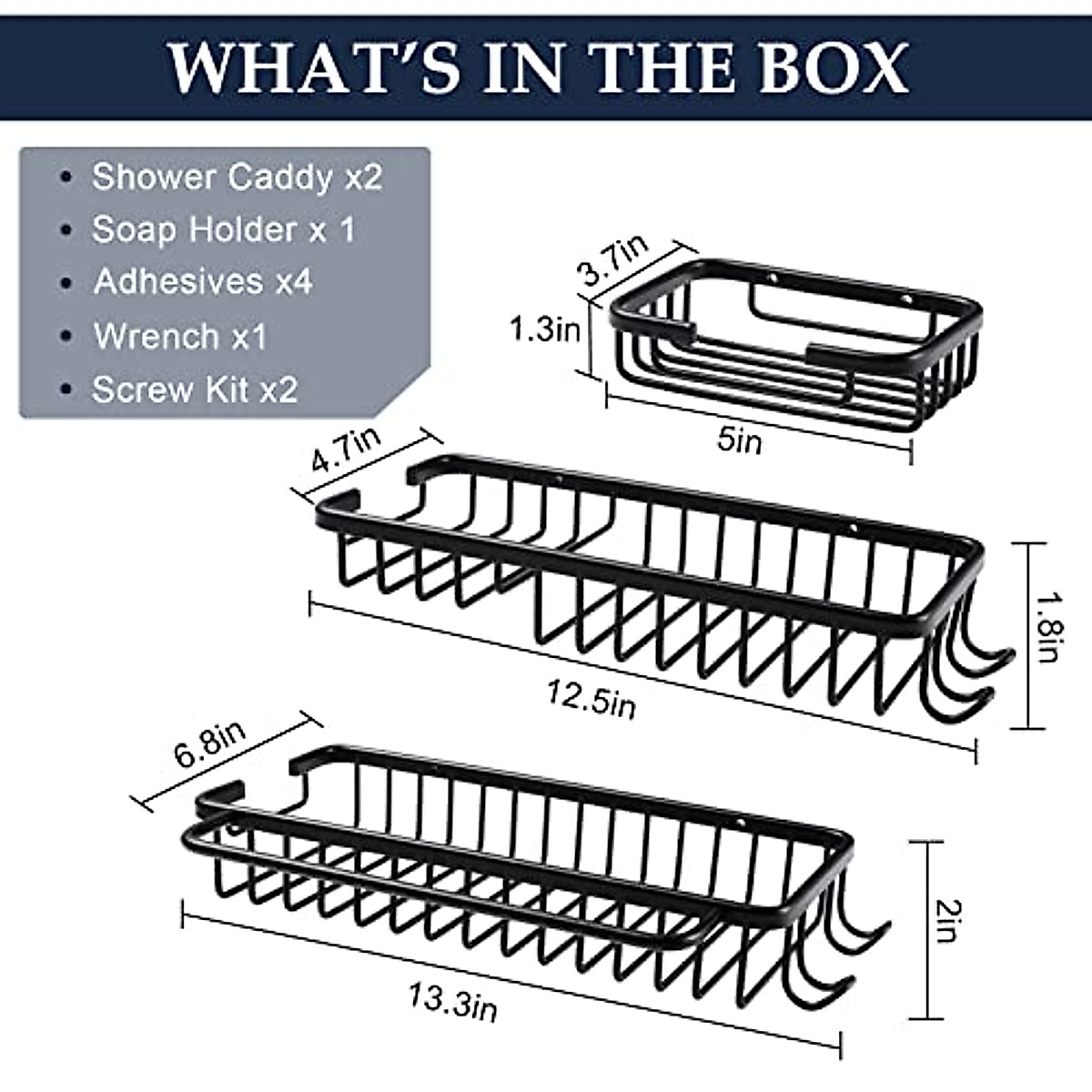 WHAT'S IN THE BOX

• Shower Caddy x2
• Soap Holder x 1
• Adhesives x4
• Wrench x1
• Screw Kit x2

3.7in
1.3in
5in
4.7in
1.8in
12.5in
6.8in
2in
13.3in