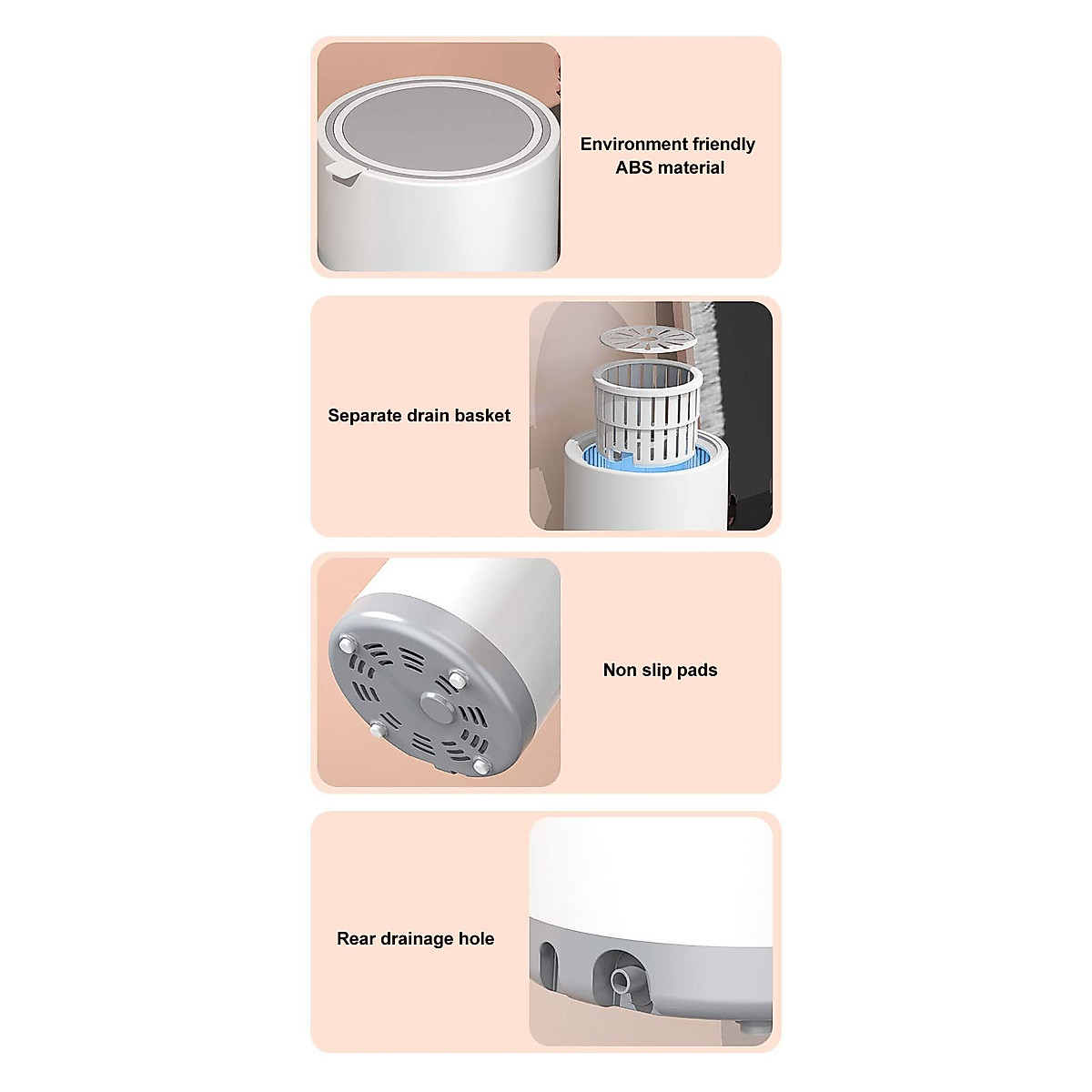 Environment friendly ABS material

Separate drain basket

Non slip pads

Rear drainage hole