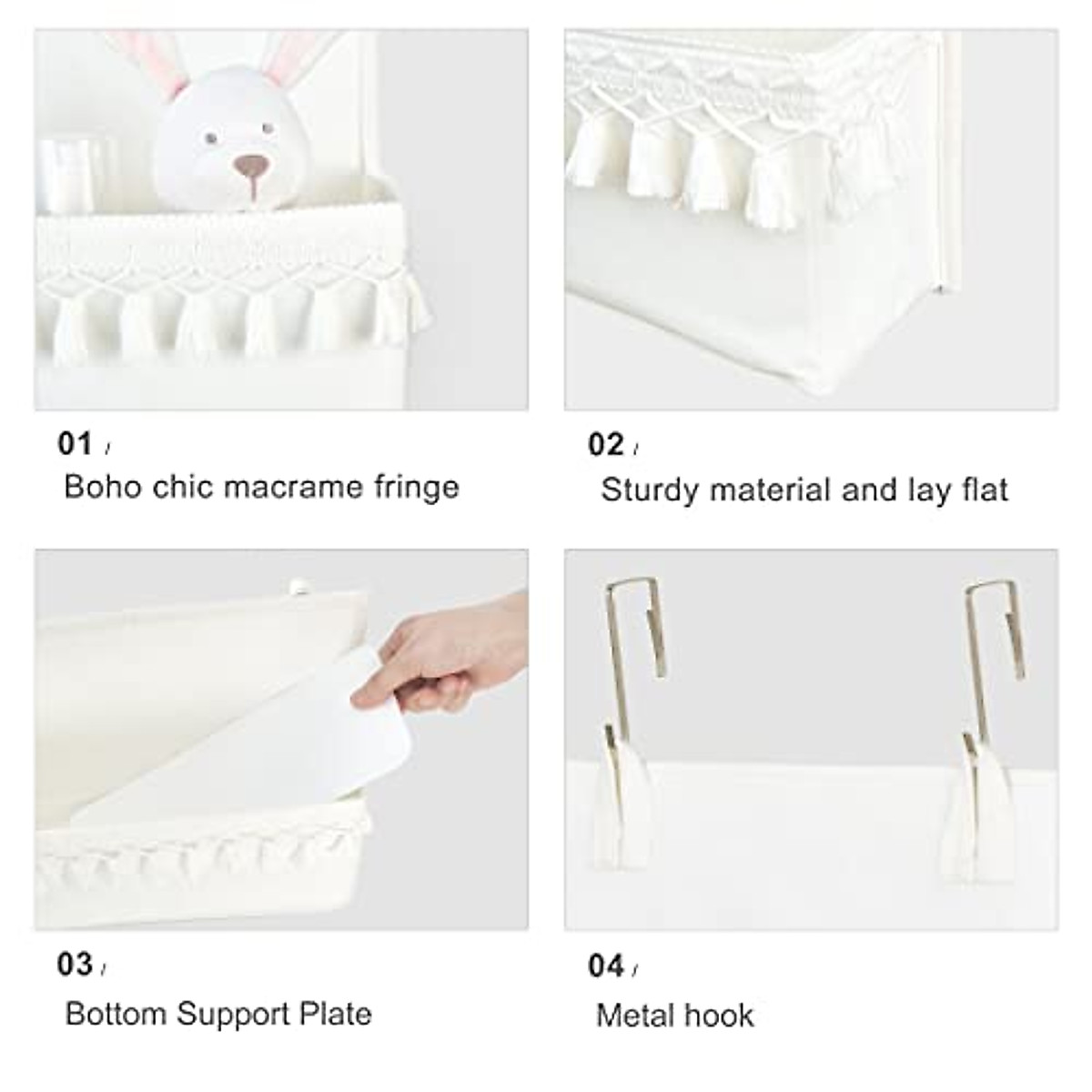 01 /
Boho chic macrame fringe

02 /
Sturdy material and lay flat

03 /
Bottom Support Plate

04 /
Metal hook